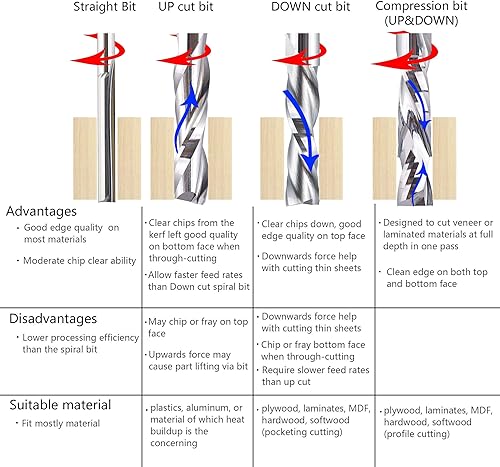 | Straight Bit | UP cut bit | DOWN cut bit | Compression bit (UP&DOWN) |
|---|---|---|---|
| Advantages · Good edge quality on most materials · Moderate chip clear ability | · Clear chips from the kerf left good quality on bottom face when through-cutting · Allow faster feed rates than Down cut spiral bit | · Clear chips down, good edge quality on top face · Downwards force help with cutting thin sheets | · Designed to cut veneer or laminated materials at full depth in one pass · Clean edge on both top and bottom face |
| Disadvantages · Lower processing efficiency than the spiral bit | · May chip or fray on top face · Upwards force may cause part lifting via bit | · Downwards force help with cutting thin sheets · Chip or fray bottom face when through-cutting · Require slower feed rates than up cut | |
| Suitable material · Fit mostly material | · plastics, aluminum, or material of which heat buildup is the concerning | · plywood, laminates, MDF, hardwood, softwood (pocketing cutting) | · plywood, laminates, MDF, hardwood, softwood (profile cutting) |