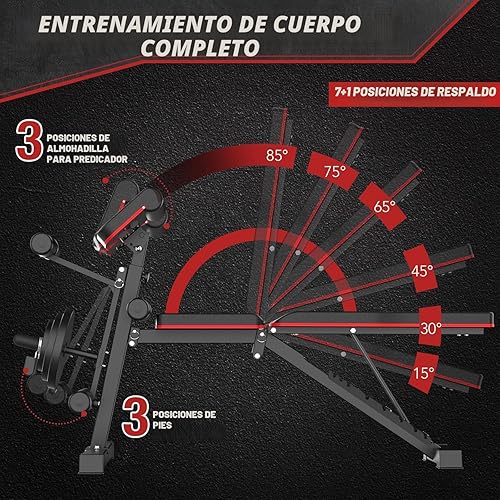 ENTRENAMIENTO DE CUERPO COMPLETO

7+1 POSICIONES DE RESPALDO

3 POSICIONES DE ALMOHADILLA PARA PREDICADOR

85°

75°

65°

45°

30°

15°

3 POSICIONES DE PIES