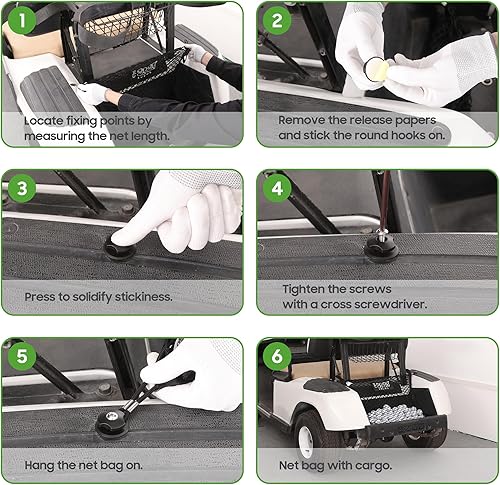 1
Locate fixing points by measuring the net length.

2
Remove the release papers and stick the round hooks on.

3
Press to solidify stickiness.

4
Tighten the screws with a cross screwdriver.

5
Hang the net bag on.

6
Net bag with cargo.