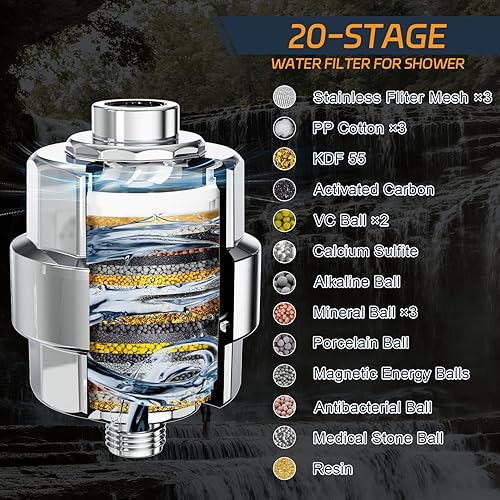 20-STAGE
WATER FILTER FOR SHOWER

Stainless Fliter Mesh ×3
PP Cotton ×3
KDF 55
Activated Carbon
VC Ball ×2
Calcium Sulfite
Alkaline Ball
Mineral Ball ×3
Porcelain Ball
Magnetic Energy Balls
Antibacterial Ball
Medical Stone Ball
Resin