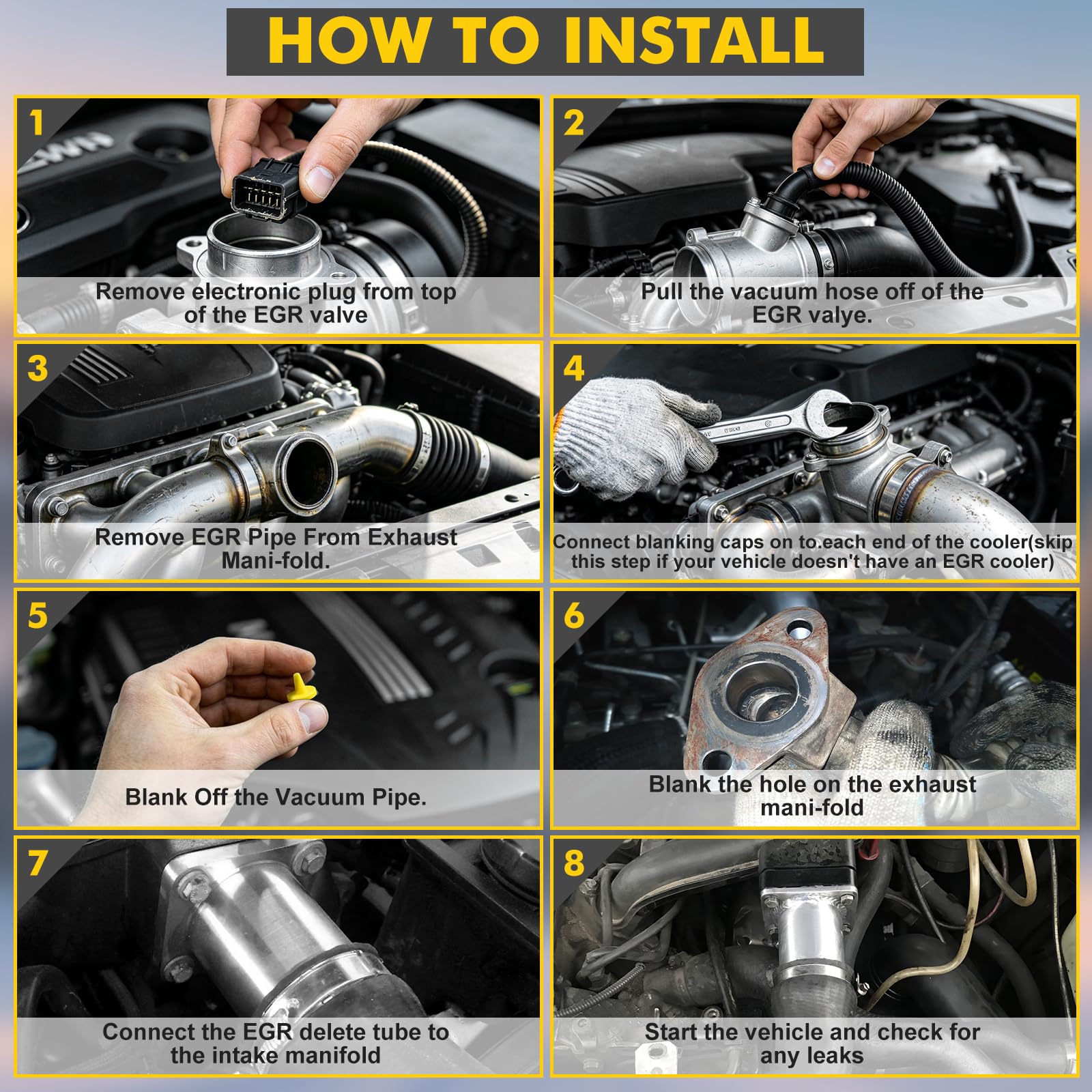 HOW TO INSTALL

1

Remove electronic plug from top of the EGR valve

2

Pull the vacuum hose off of the EGR valye.

3

Remove EGR Pipe From Exhaust Mani-fold.

4

Connect blanking caps on to.each end of the cooler(skip this step if your vehicle doesn't have an EGR cooler)

5

Blank Off the Vacuum Pipe.

6

Blank the hole on the exhaust mani-fold

7

Connect the EGR delete tube to the intake manifold

8

Start the vehicle and check for any leaks