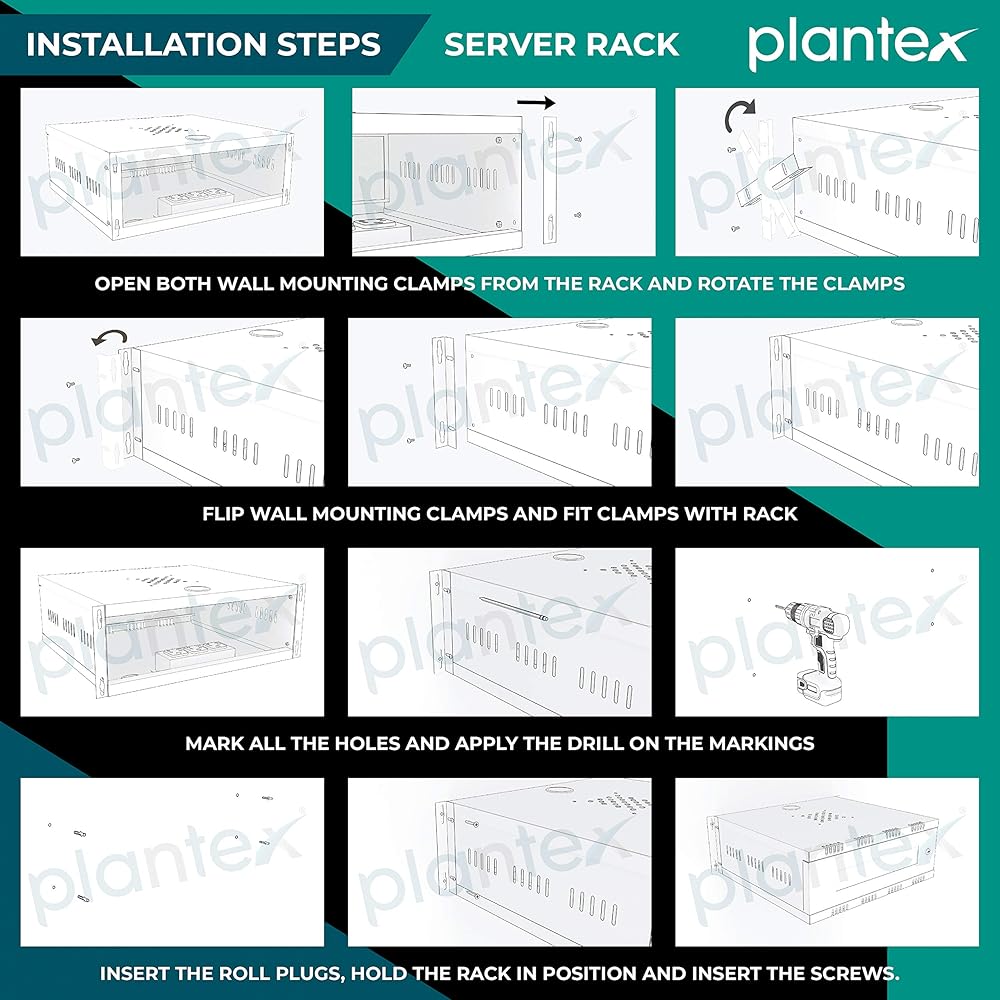 INSTALLATION STEPS

SERVER RACK

plantex

OPEN BOTH WALL MOUNTING CLAMPS FROM THE RACK AND ROTATE THE CLAMPS

FLIP WALL MOUNTING CLAMPS AND FIT CLAMPS WITH RACK

MARK ALL THE HOLES AND APPLY THE DRILL ON THE MARKINGS

INSERT THE ROLL PLUGS, HOLD THE RACK IN POSITION AND INSERT THE SCREWS.