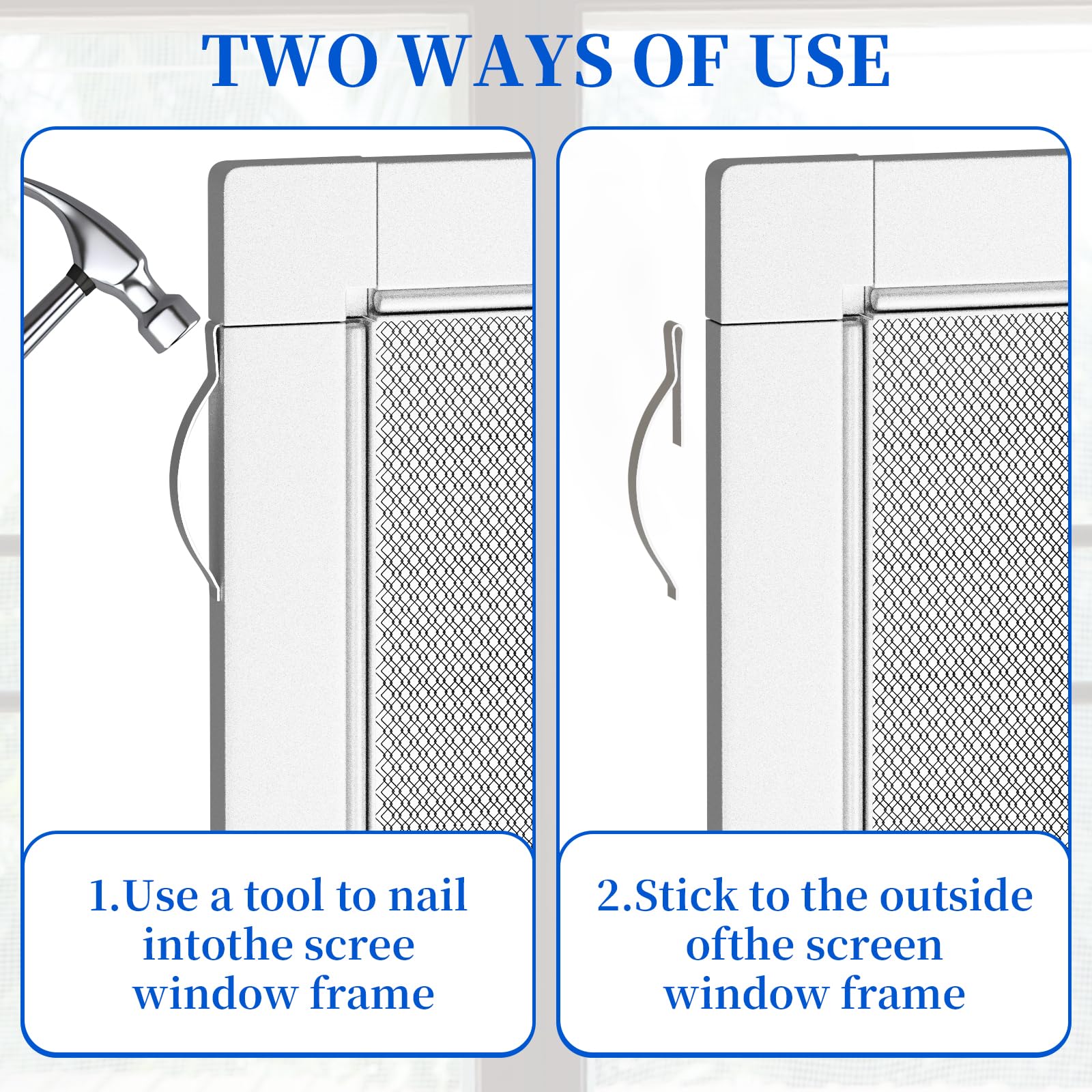 TWO WAYS OF USE

1.Use a tool to nail intothe scree window frame

2.Stick to the outside ofthe screen window frame