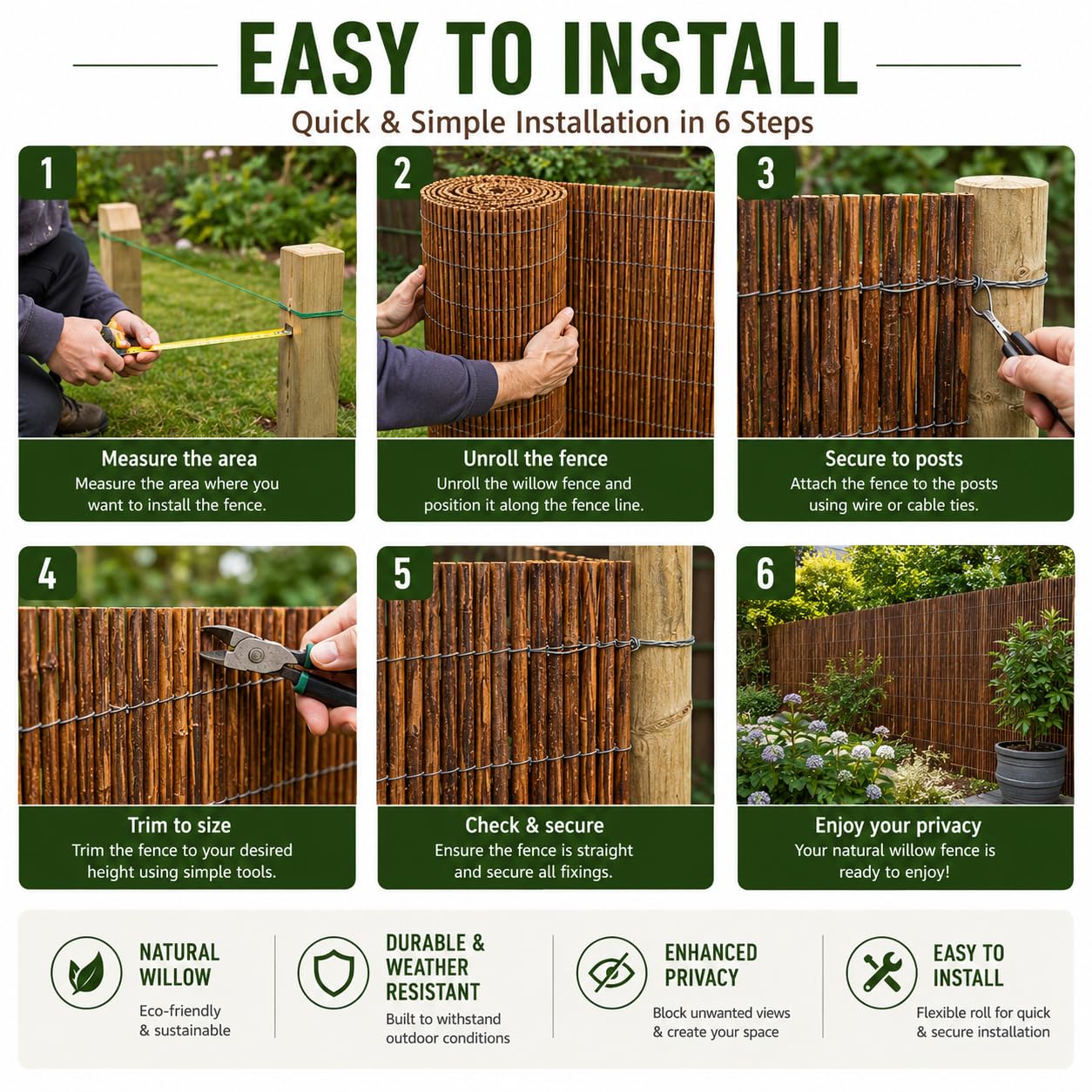 EASY TO INSTALL

Quick & Simple Installation in 6 Steps

1

Measure the area
Measure the area where you want to install the fence.

2

Unroll the fence
Unroll the willow fence and position it along the fence line.

3

Secure to posts
Attach the fence to the posts using wire or cable ties.

4

Trim to size
Trim the fence to your desired height using simple tools.

5

Check & secure
Ensure the fence is straight and secure all fixings.

6

Enjoy your privacy
Your natural willow fence is ready to enjoy!

NATURAL WILLOW
Eco-friendly & sustainable

DURABLE & WEATHER RESISTANT
Built to withstand outdoor conditions

ENHANCED PRIVACY
Block unwanted views & create your space

EASY TO INSTALL
Flexible roll for quick & secure installation