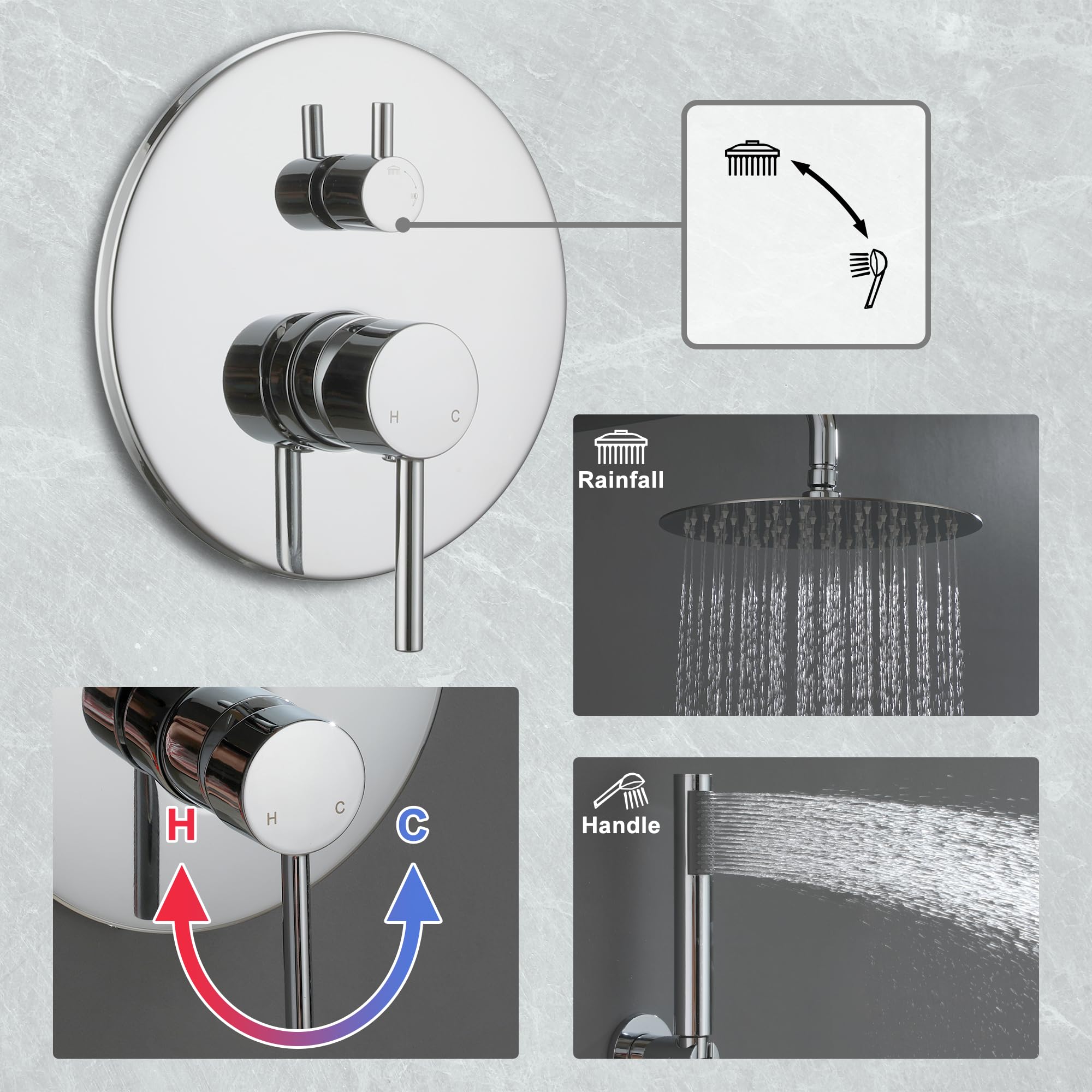 H C

Rainfall

H C

H C

Handle