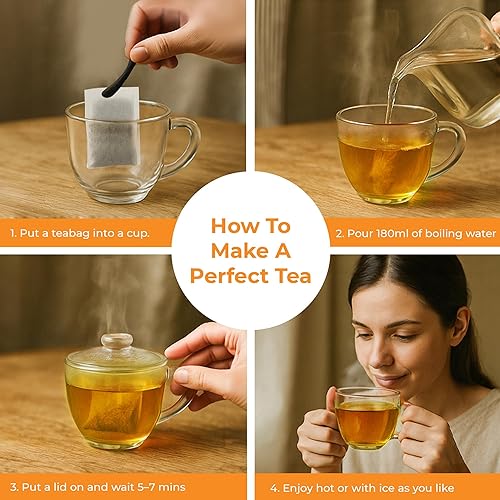 How To Make A Perfect Tea

1. Put a teabag into a cup.

2. Pour 180ml of boiling water

3. Put a lid on and wait 5–7 mins

4. Enjoy hot or with ice as you like