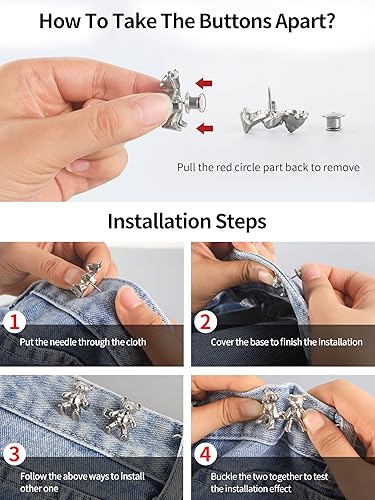 How To Take The Buttons Apart?

Pull the red circle part back to remove

Installation Steps

1
Put the needle through the cloth

2
Cover the base to finish the installation

3
Follow the above ways to install other one

4
Buckle the two together to test the installation effect