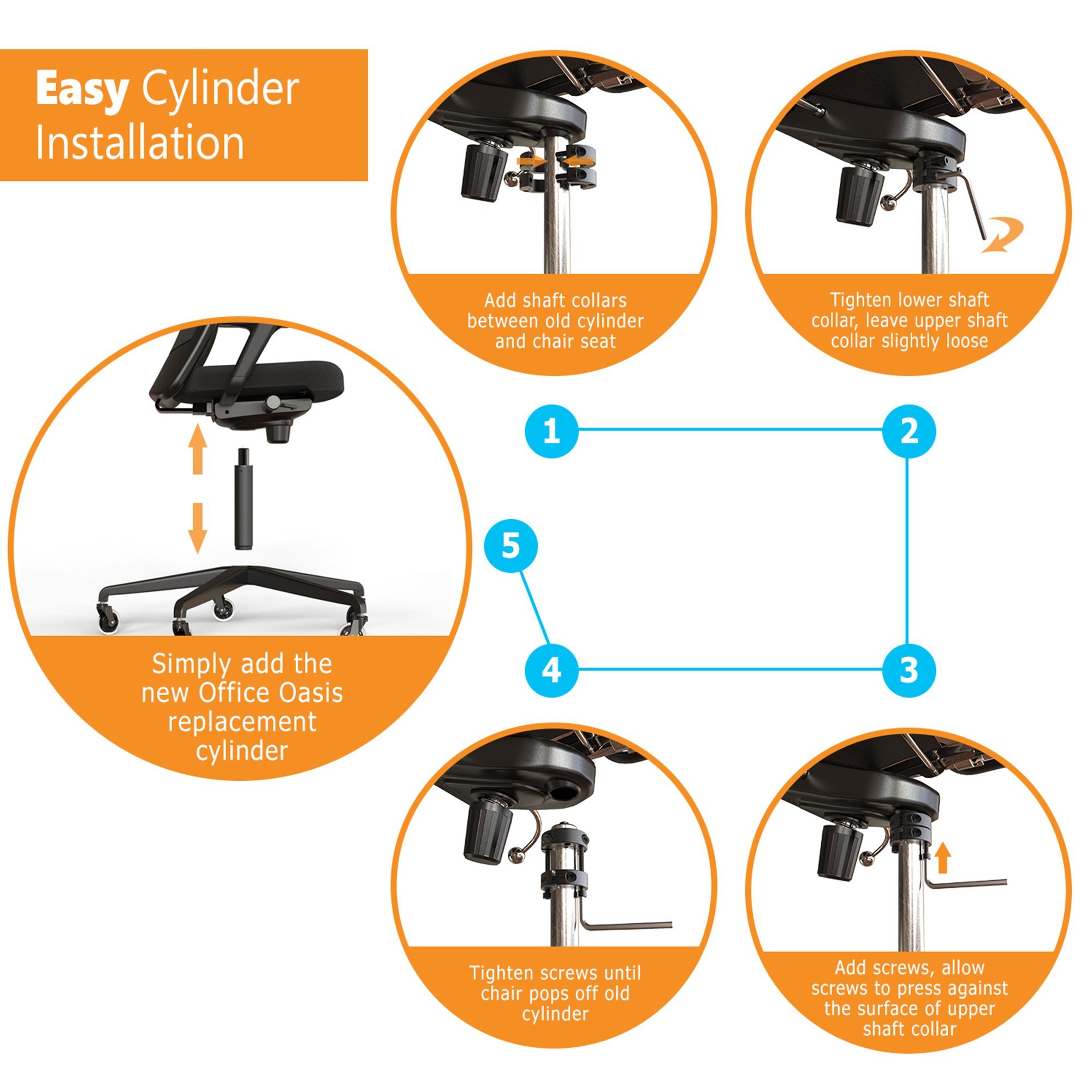 Easy Cylinder Installation

Add shaft collars between old cylinder and chair seat

Tighten lower shaft collar, leave upper shaft collar slightly loose

1

2

5

4

3

Simply add the new Office Oasis replacement cylinder

Tighten screws until chair pops off old cylinder

Add screws, allow screws to press against the surface of upper shaft collar