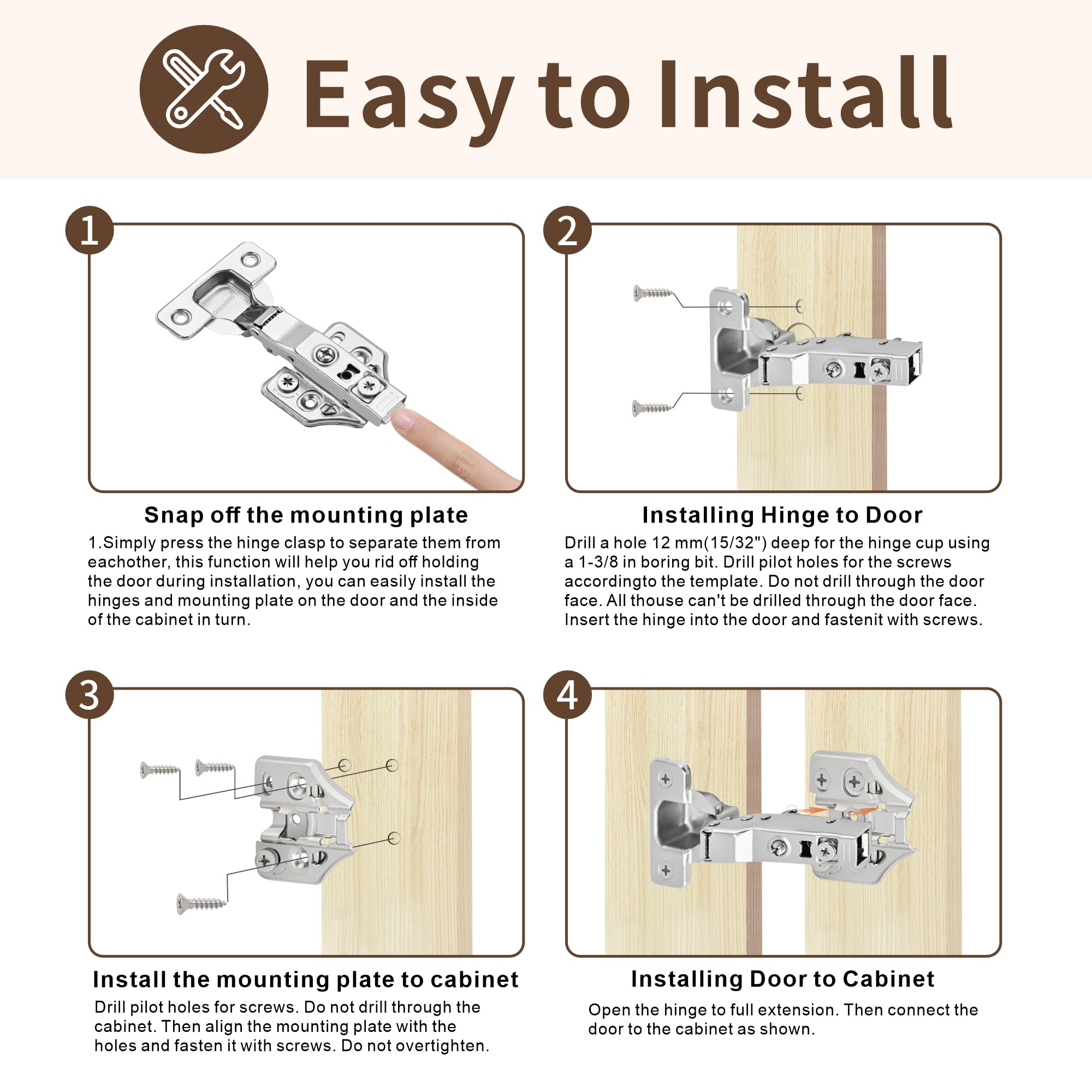 Easy to Install

1

Snap off the mounting plate

1.Simply press the hinge clasp to separate them from eachother, this function will help you rid off holding the door during installation, you can easily install the hinges and mounting plate on the door and the inside of the cabinet in turn.

2

Installing Hinge to Door

Drill a hole 12 mm(15/32") deep for the hinge cup using a 1-3/8 in boring bit. Drill pilot holes for the screws accordingto the template. Do not drill through the door face. All thouse can't be drilled through the door face. Insert the hinge into the door and fastenit with screws.

3

Install the mounting plate to cabinet

Drill pilot holes for screws. Do not drill through the cabinet. Then align the mounting plate with the holes and fasten it with screws. Do not overtighten.

4

Installing Door to Cabinet

Open the hinge to full extension. Then connect the door to the cabinet as shown.