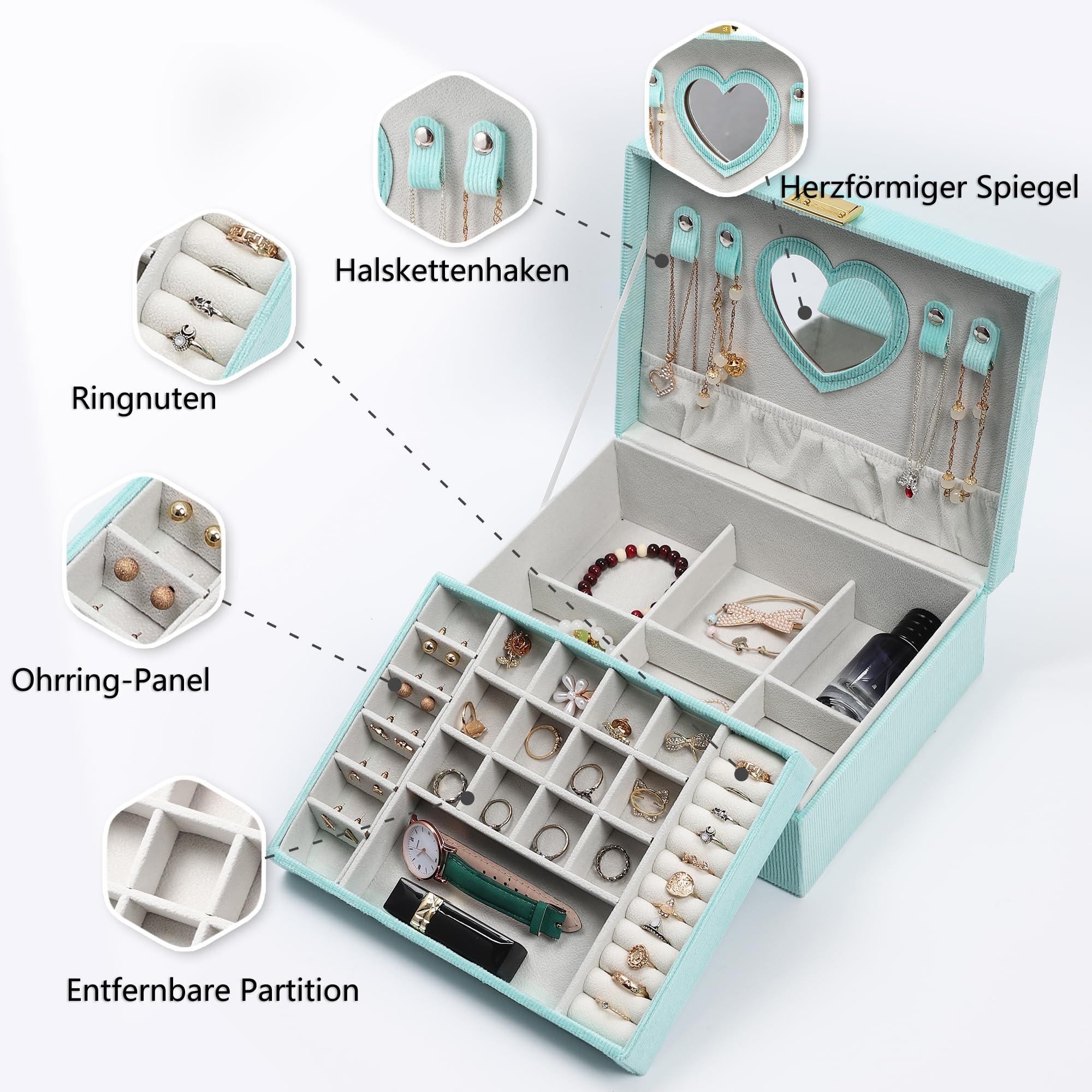 Herzförmiger Spiegel

Halskettenhaken

Ringnuten

Ohrring-Panel

Entfernbare Partition