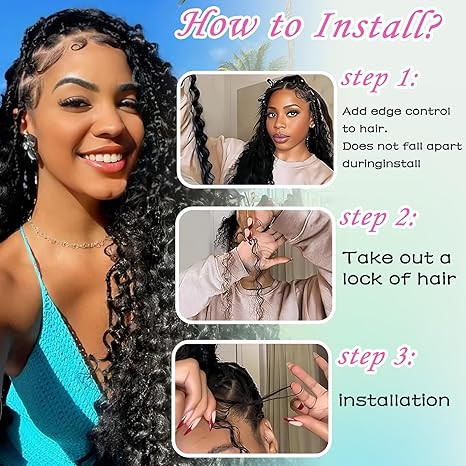 How to Install?

step 1:

Add edge control to hair.
Does not fall apart duringinstall

step 2:

Take out a lock of hair

step 3:

installation