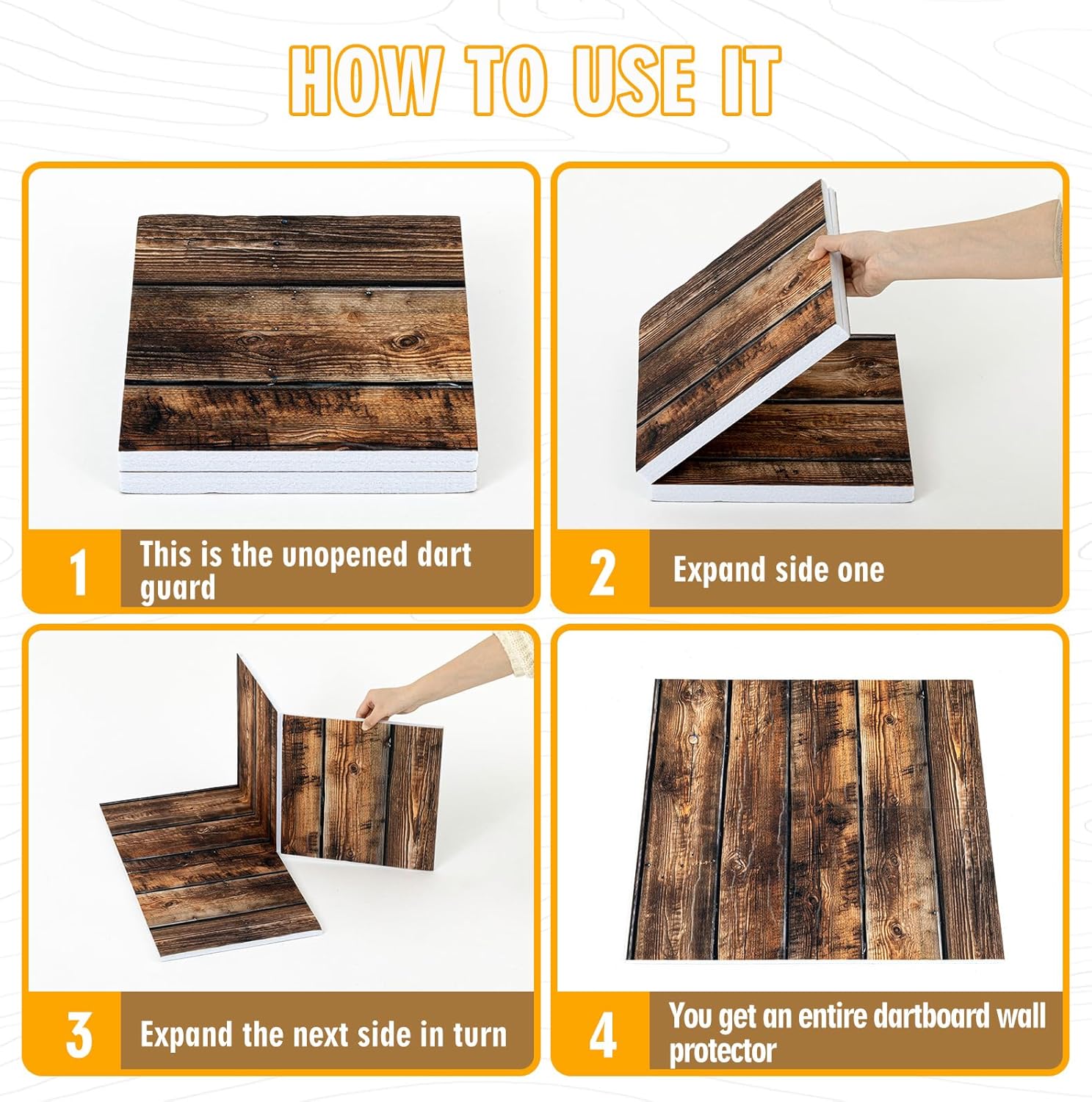 HOW TO USE IT

1 This is the unopened dart guard

2 Expand side one

3 Expand the next side in turn

4 You get an entire dartboard wall protector