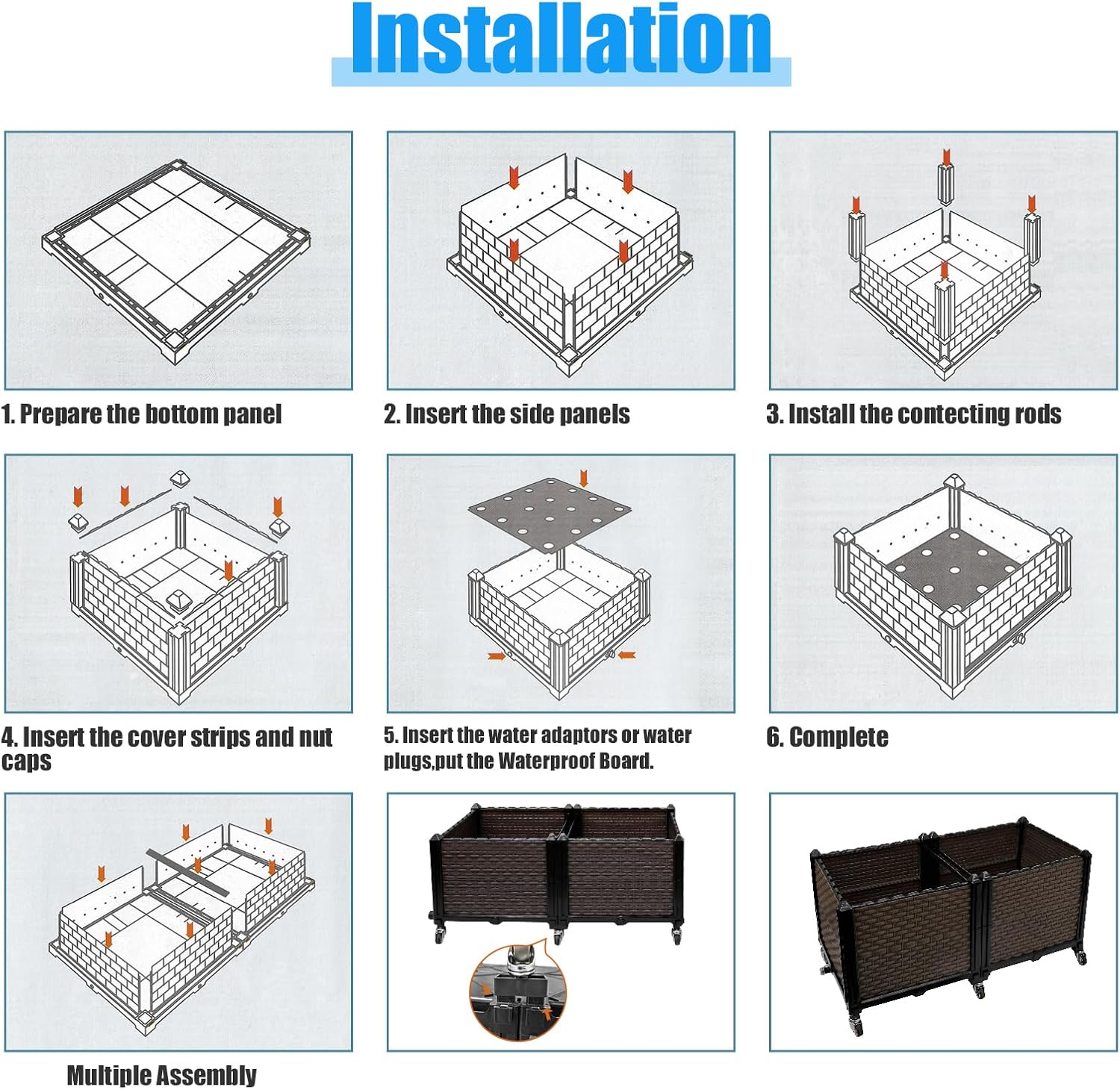 Installation

1. Prepare the bottom panel

2. Insert the side panels

3. Install the contecting rods

4. Insert the cover strips and nut caps

5. Insert the water adaptors or water plugs,put the Waterproof Board.

6. Complete

Multiple Assembly