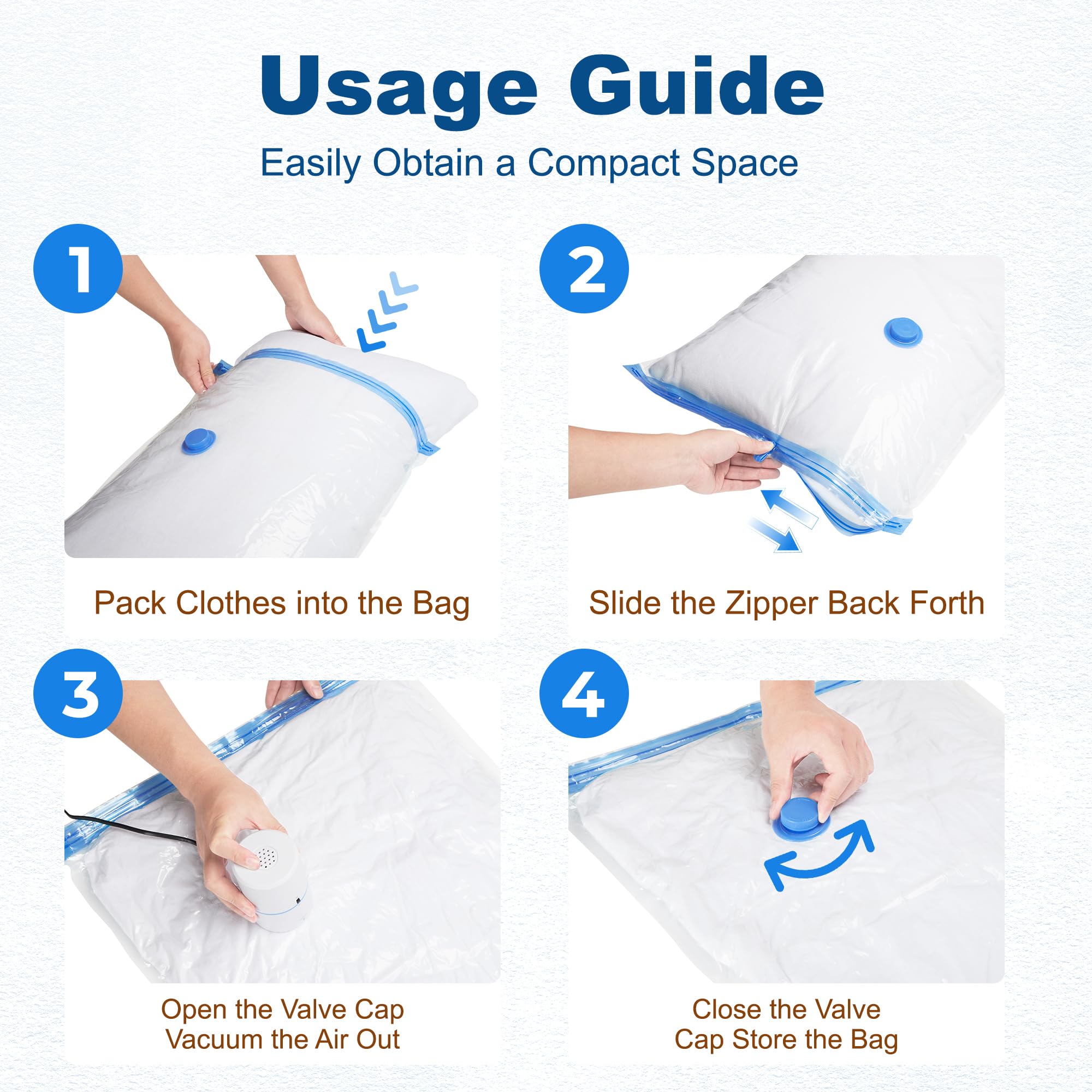 Usage Guide

Easily Obtain a Compact Space

1

Pack Clothes into the Bag

2

Slide the Zipper Back Forth

3

Open the Valve Cap Vacuum the Air Out

4

Close the Valve Cap Store the Bag