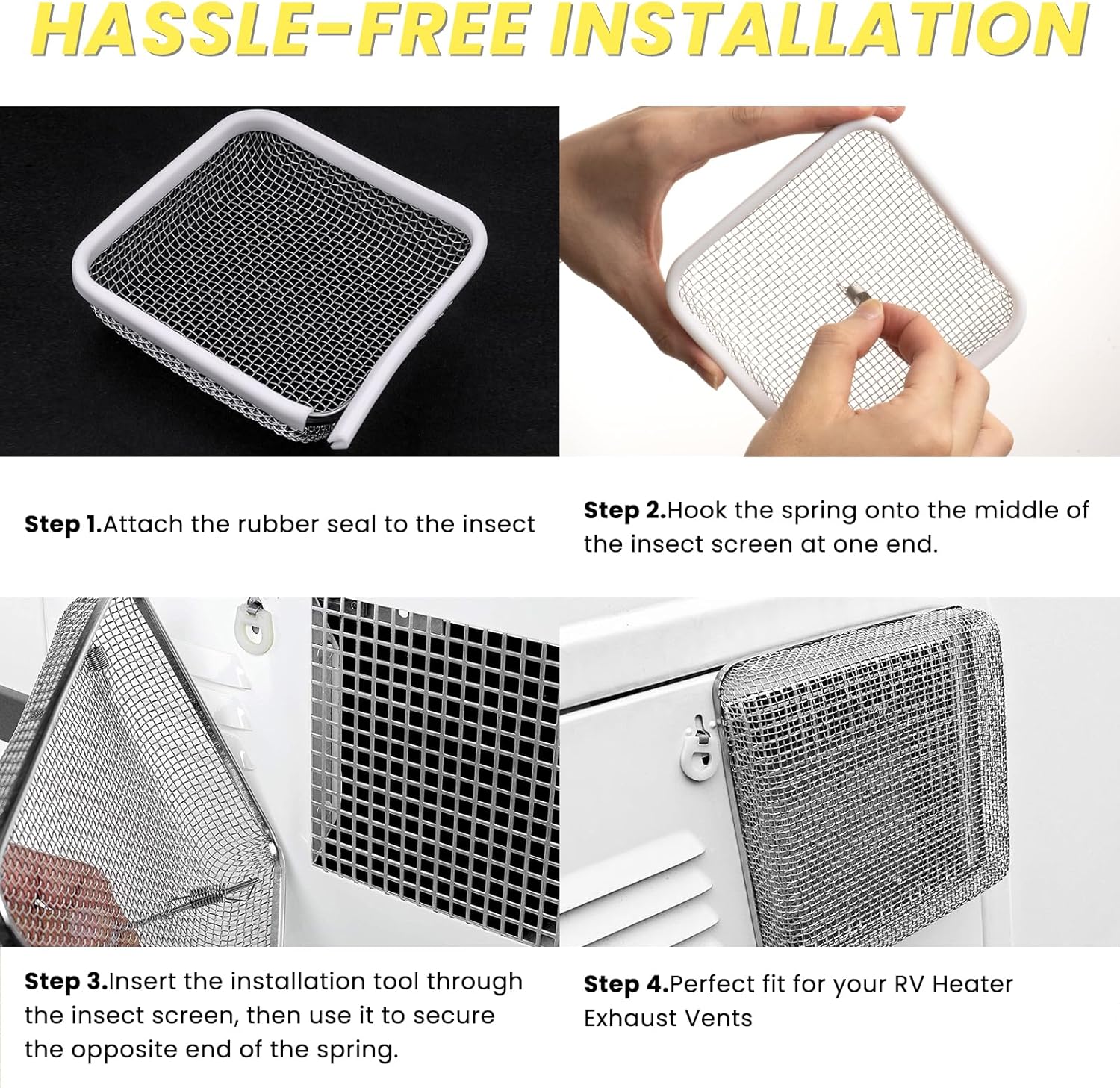 HASSLE-FREE INSTALLATION

Step 1.Attach the rubber seal to the insect

Step 2.Hook the spring onto the middle of the insect screen at one end.

Step 3.Insert the installation tool through the insect screen, then use it to secure the opposite end of the spring.

Step 4.Perfect fit for your RV Heater Exhaust Vents