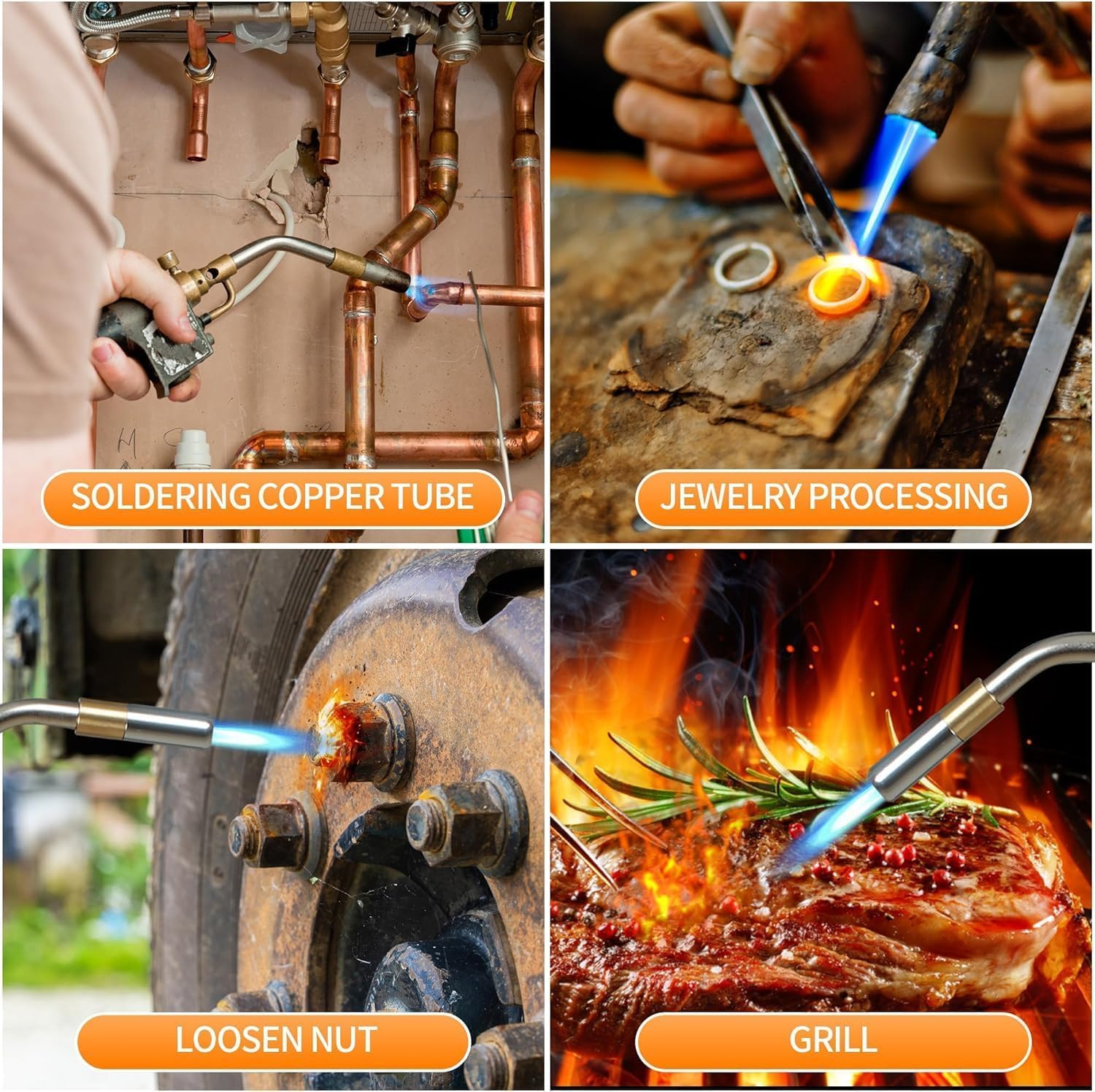 SOLDERING COPPER TUBE

JEWELRY PROCESSING

LOOSEN NUT

GRILL