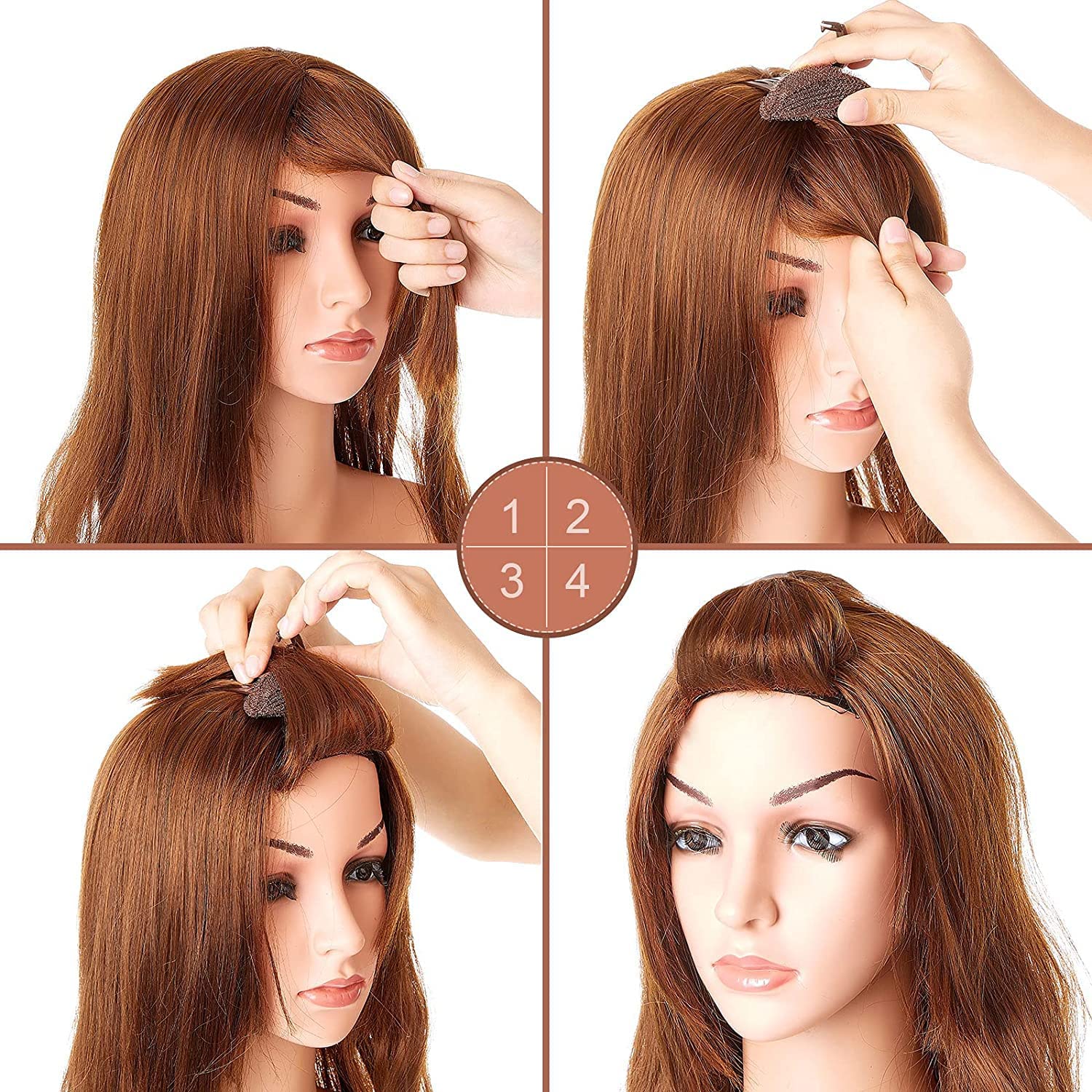 1 2
3 4