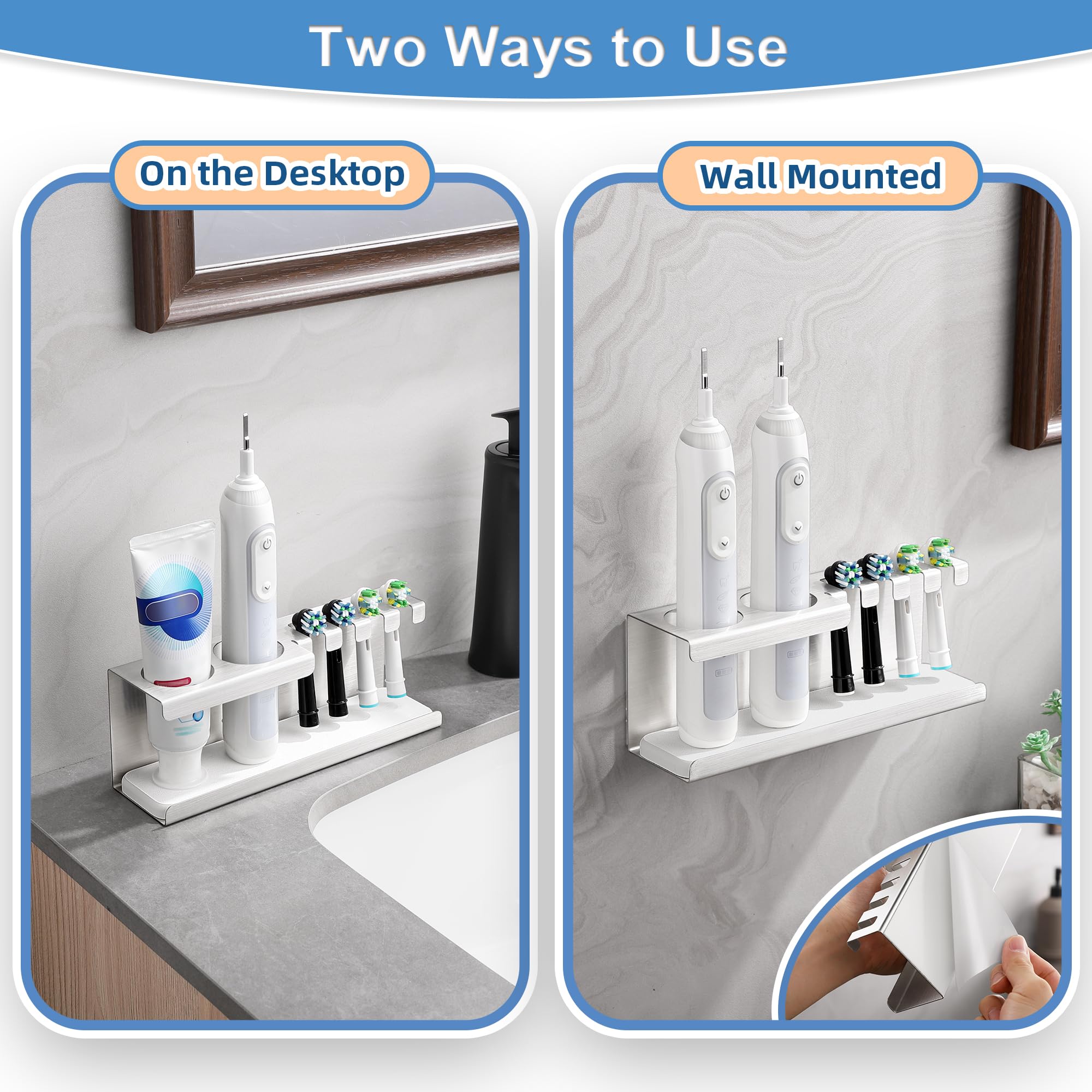 Two Ways to Use

On the Desktop

Wall Mounted