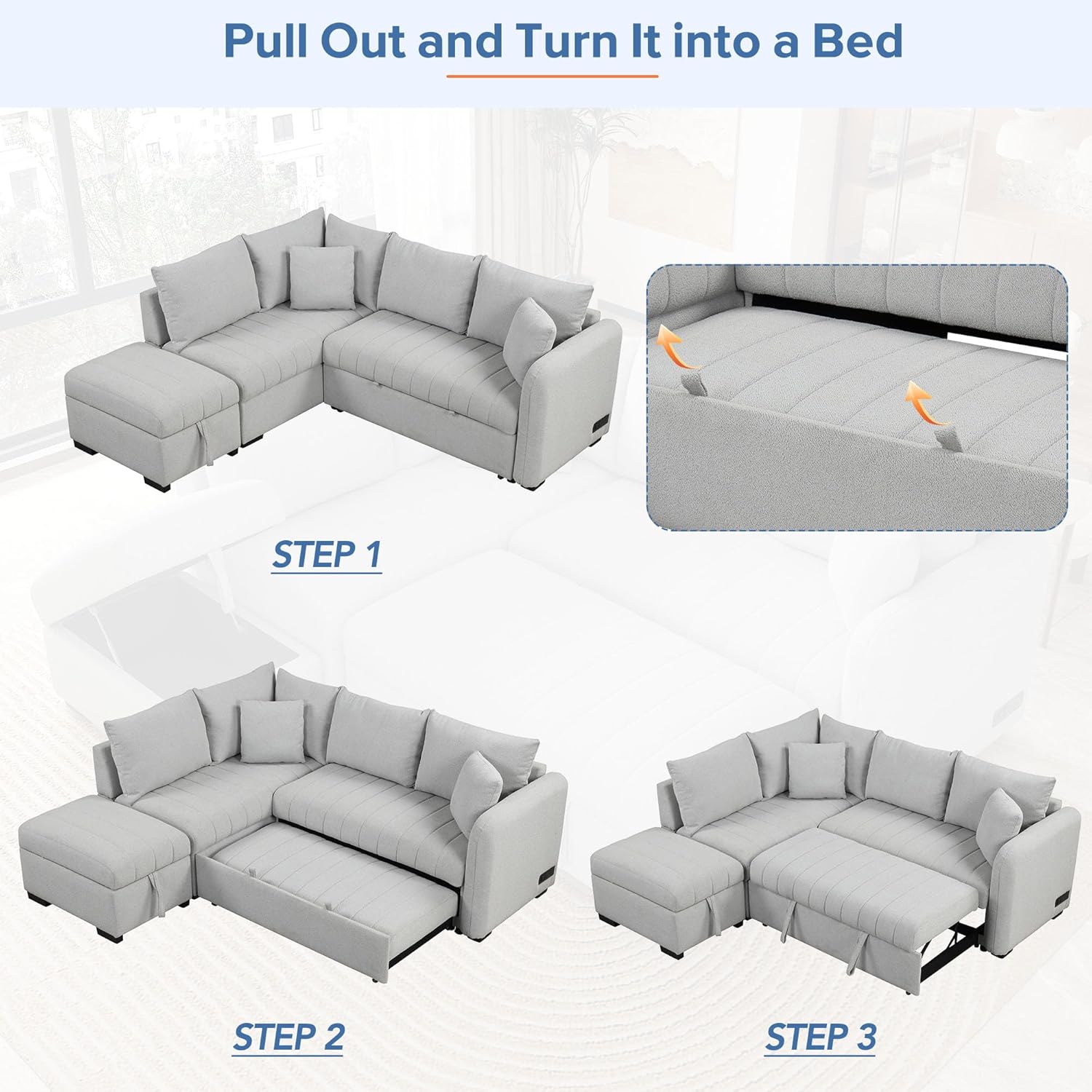 Pull Out and Turn It into a Bed

STEP 1

STEP 2

STEP 3