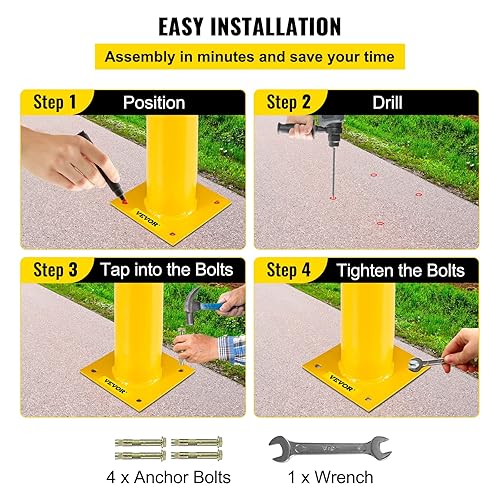 EASY INSTALLATION

Assembly in minutes and save your time

Step 1 Position

VEVOR

Step 2 Drill

Step 3 Tap into the Bolts

VEVOR

Step 4 Tighten the Bolts

VEVOR

4 x Anchor Bolts

1 x Wrench