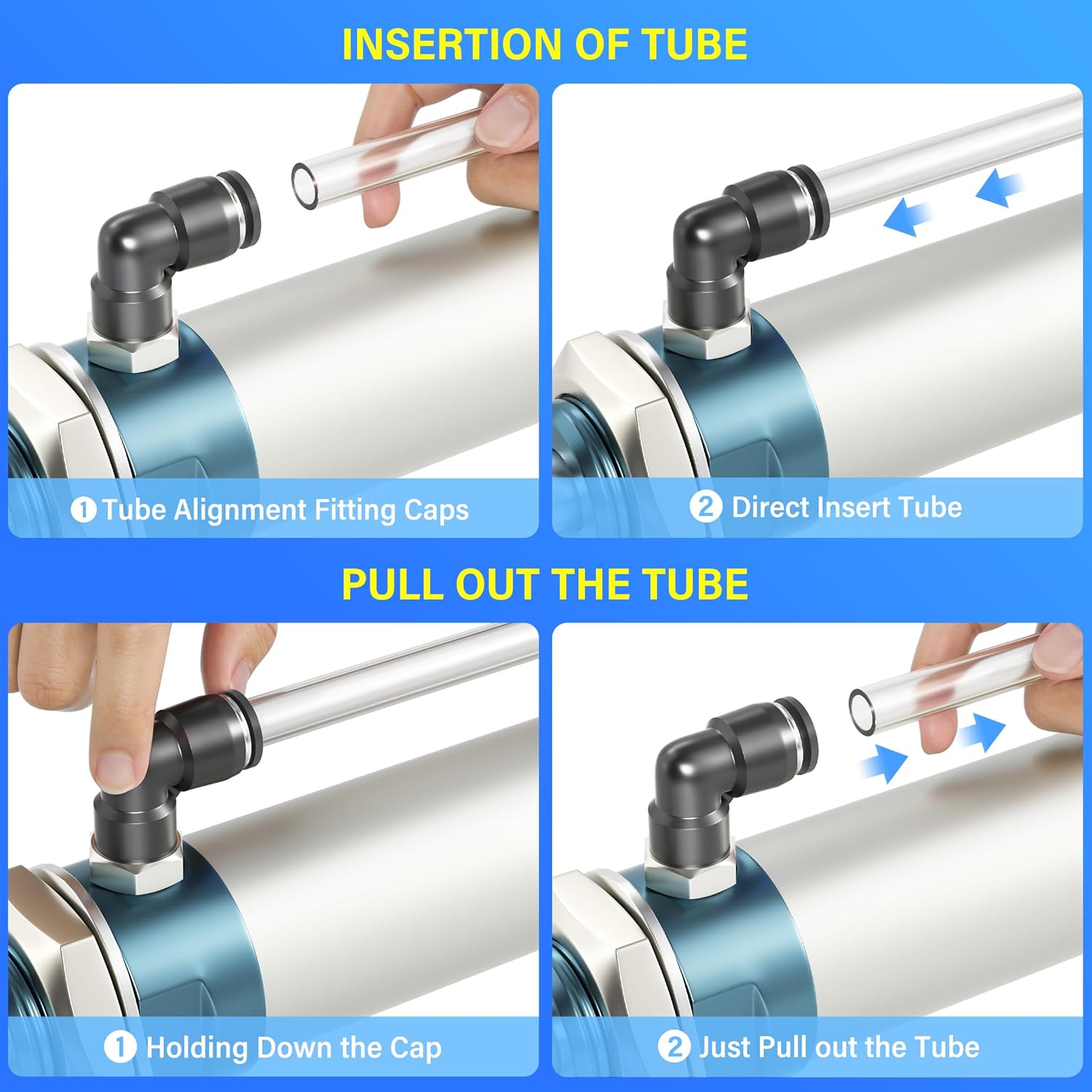 INSERTION OF TUBE

1 Tube Alignment Fitting Caps

2 Direct Insert Tube

PULL OUT THE TUBE

1 Holding Down the Cap

2 Just Pull out the Tube