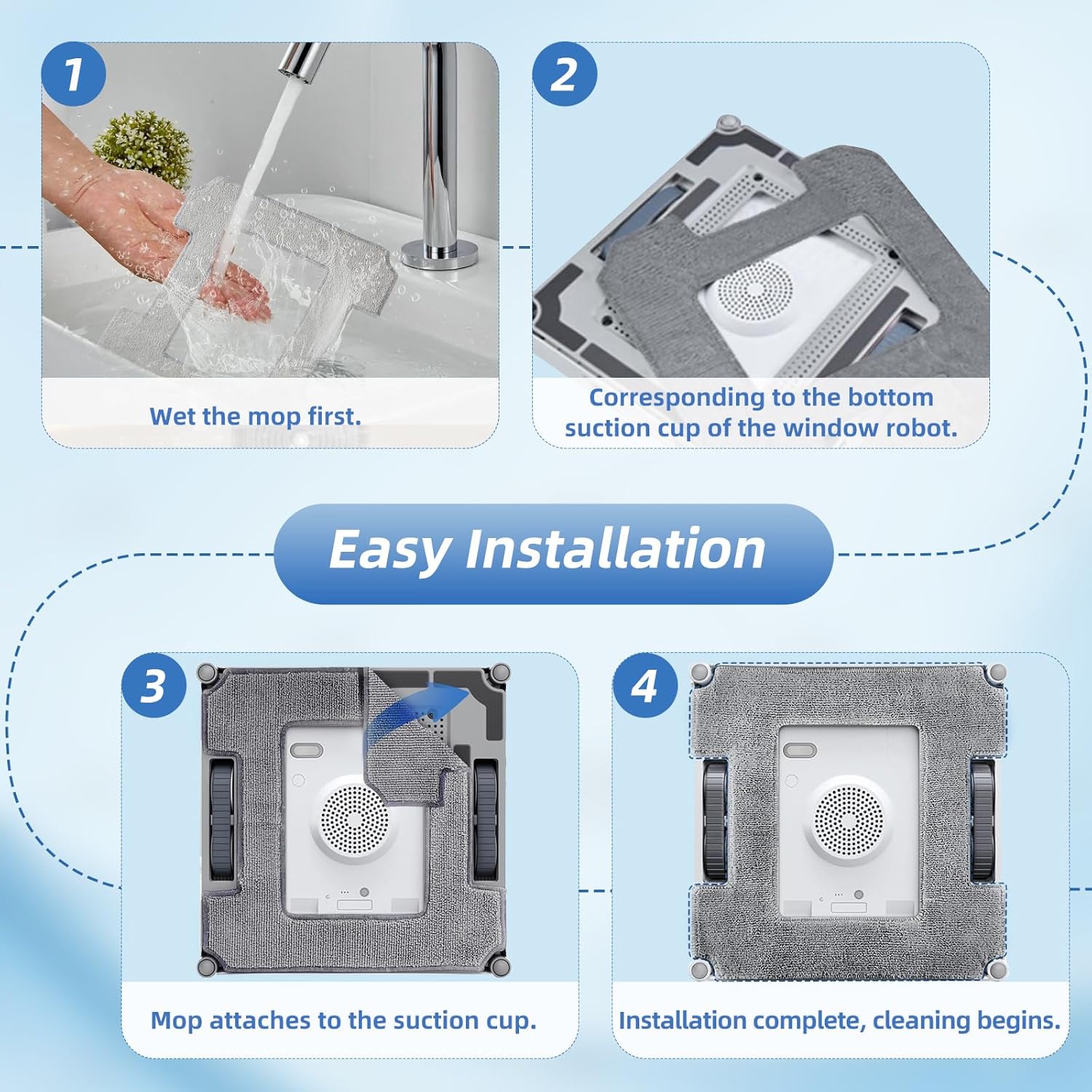 1

Wet the mop first.

2

Corresponding to the bottom suction cup of the window robot.

Easy Installation

3

Mop attaches to the suction cup.

4

Installation complete, cleaning begins.