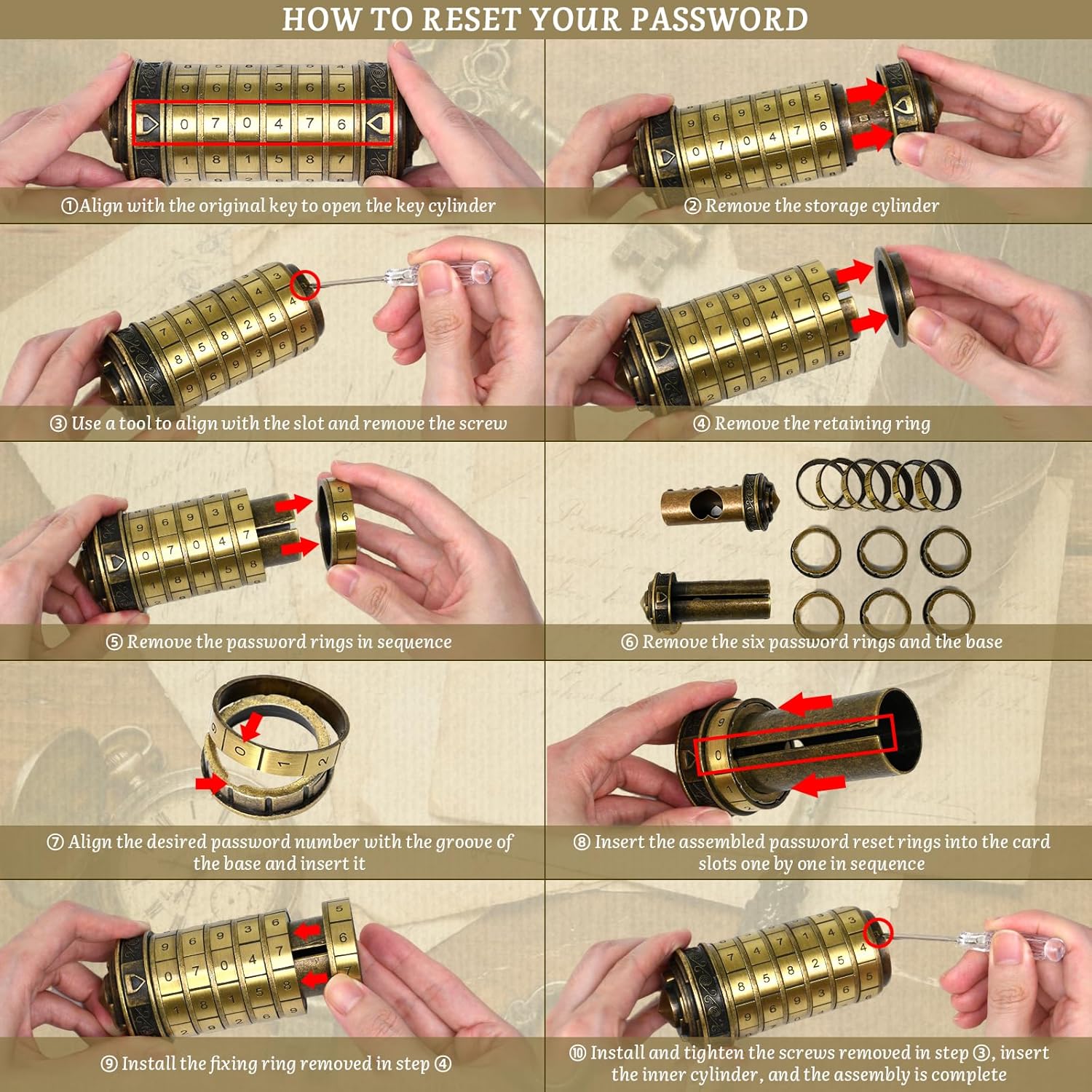 HOW TO RESET YOUR PASSWORD

①Align with the original key to open the key cylinder

② Remove the storage cylinder

③ Use a tool to align with the slot and remove the screw

④ Remove the retaining ring

⑤ Remove the password rings in sequence

⑥ Remove the six password rings and the base

⑦ Align the desired password number with the groove of the base and insert it

⑧ Insert the assembled password reset rings into the card slots one by one in sequence

⑨ Install the fixing ring removed in step ④

⑩ Install and tighten the screws removed in step ③, insert the inner cylinder, and the assembly is complete