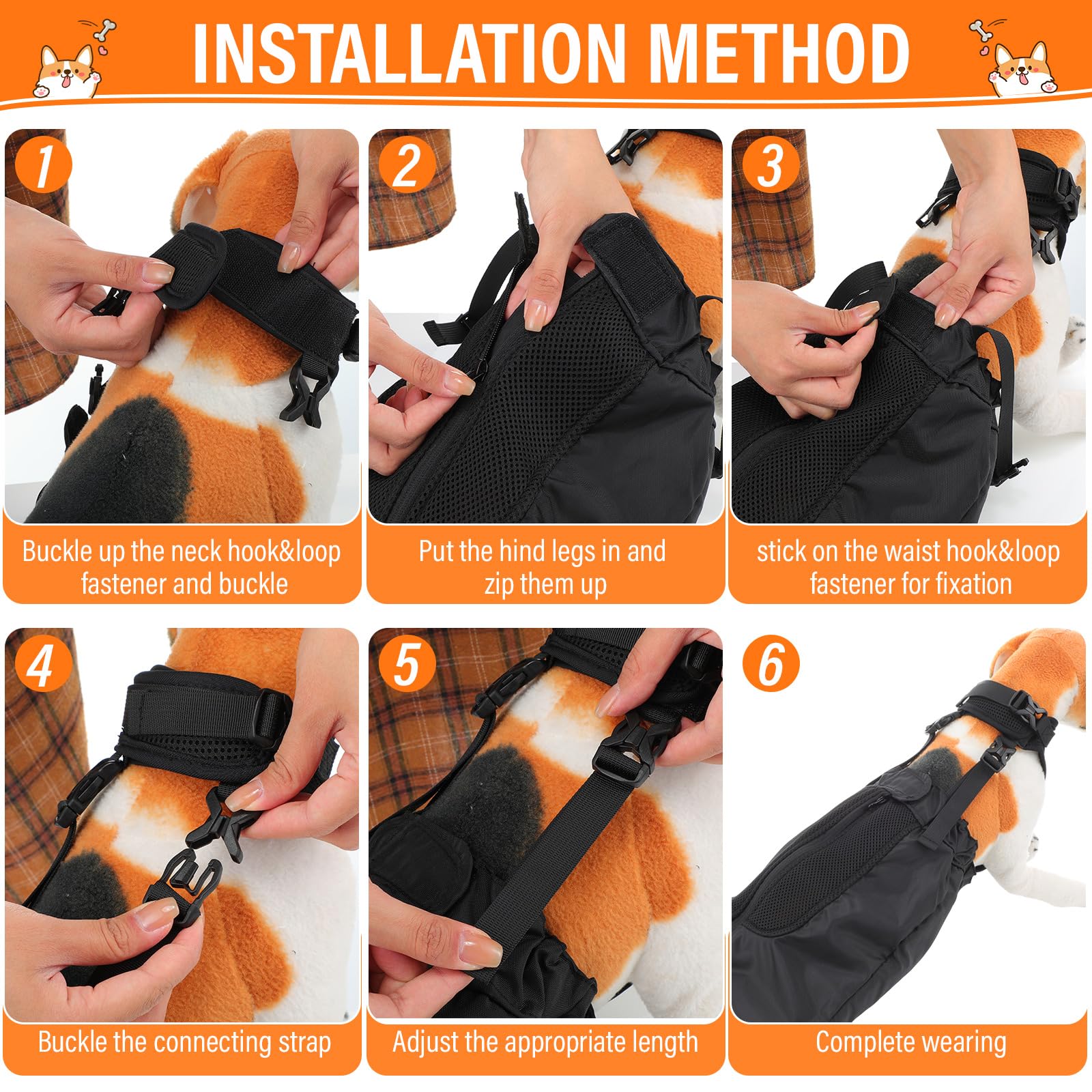 INSTALLATION METHOD

1

Buckle up the neck hook&loop fastener and buckle

2

Put the hind legs in and zip them up

3

stick on the waist hook&loop fastener for fixation

4

Buckle the connecting strap

5

Adjust the appropriate length

6

Complete wearing