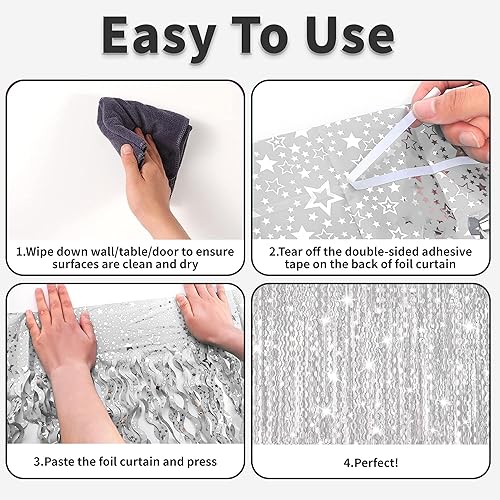 Easy To Use

1.Wipe down wall/table/door to ensure surfaces are clean and dry

2.Tear off the double-sided adhesive tape on the back of foil curtain

3.Paste the foil curtain and press

4.Perfect!