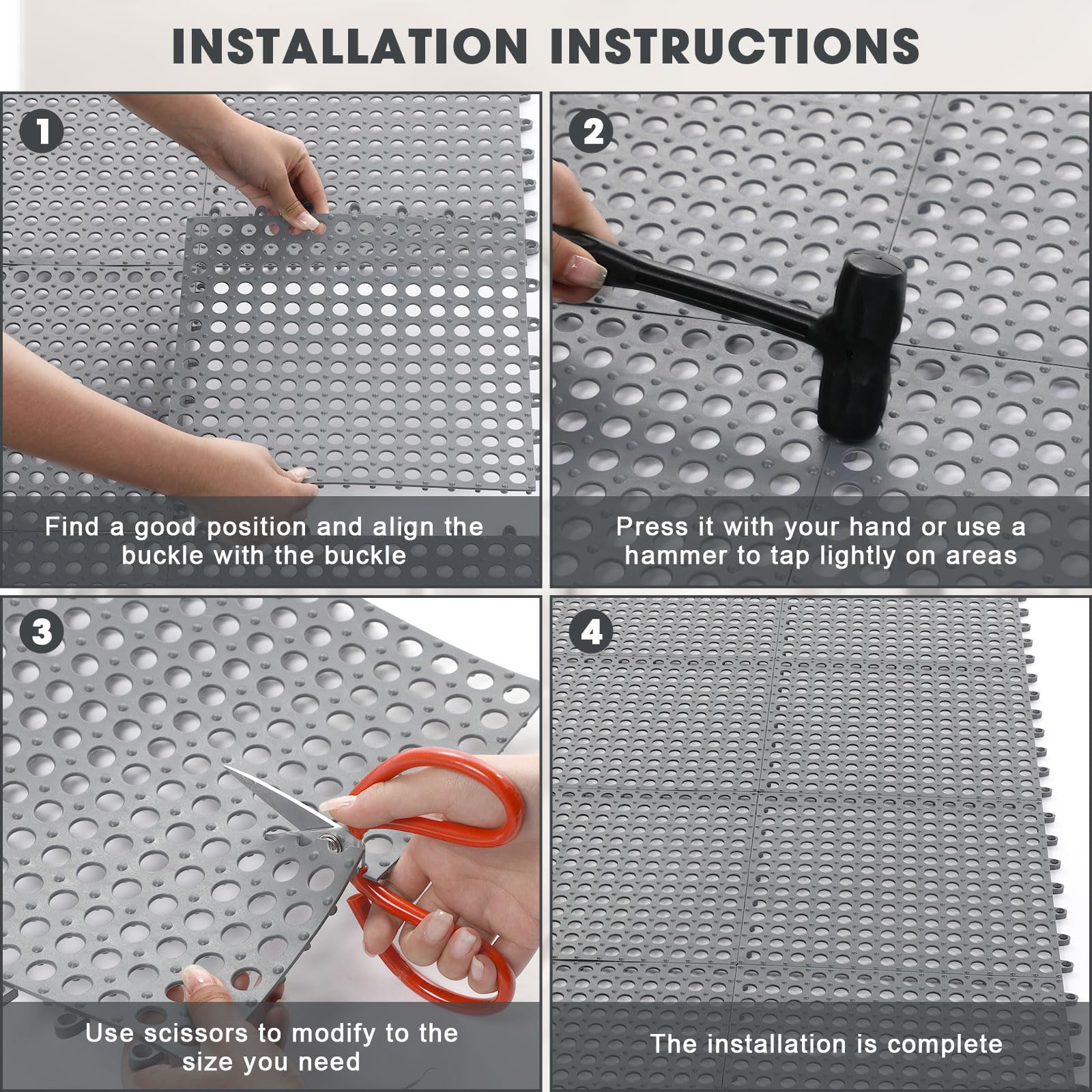 INSTALLATION INSTRUCTIONS

1

Find a good position and align the buckle with the buckle

2

Press it with your hand or use a hammer to tap lightly on areas

3

Use scissors to modify to the size you need

4

The installation is complete