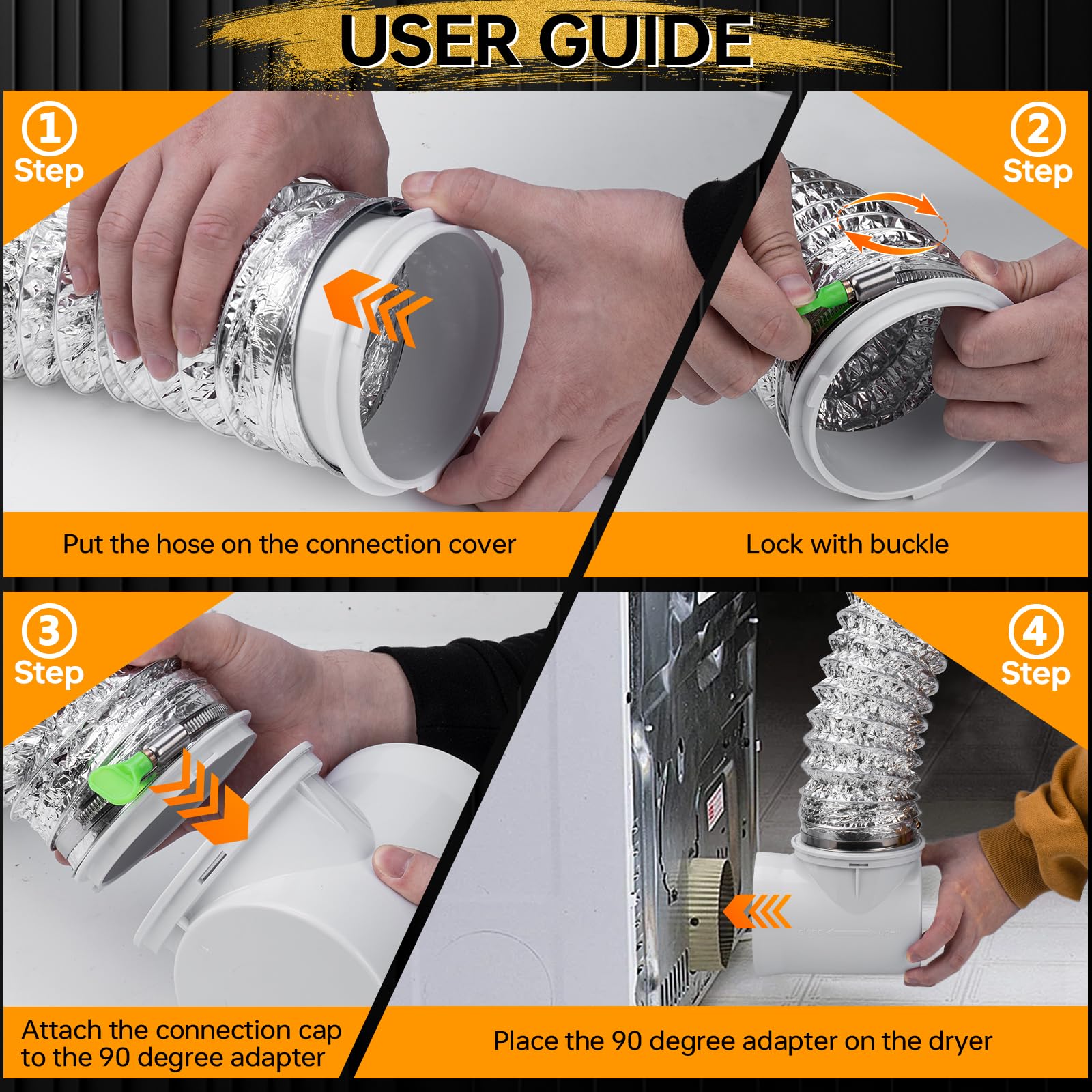 USER GUIDE

① Step

Put the hose on the connection cover

② Step

Lock with buckle

③ Step

Attach the connection cap to the 90 degree adapter

④ Step

Place the 90 degree adapter on the dryer