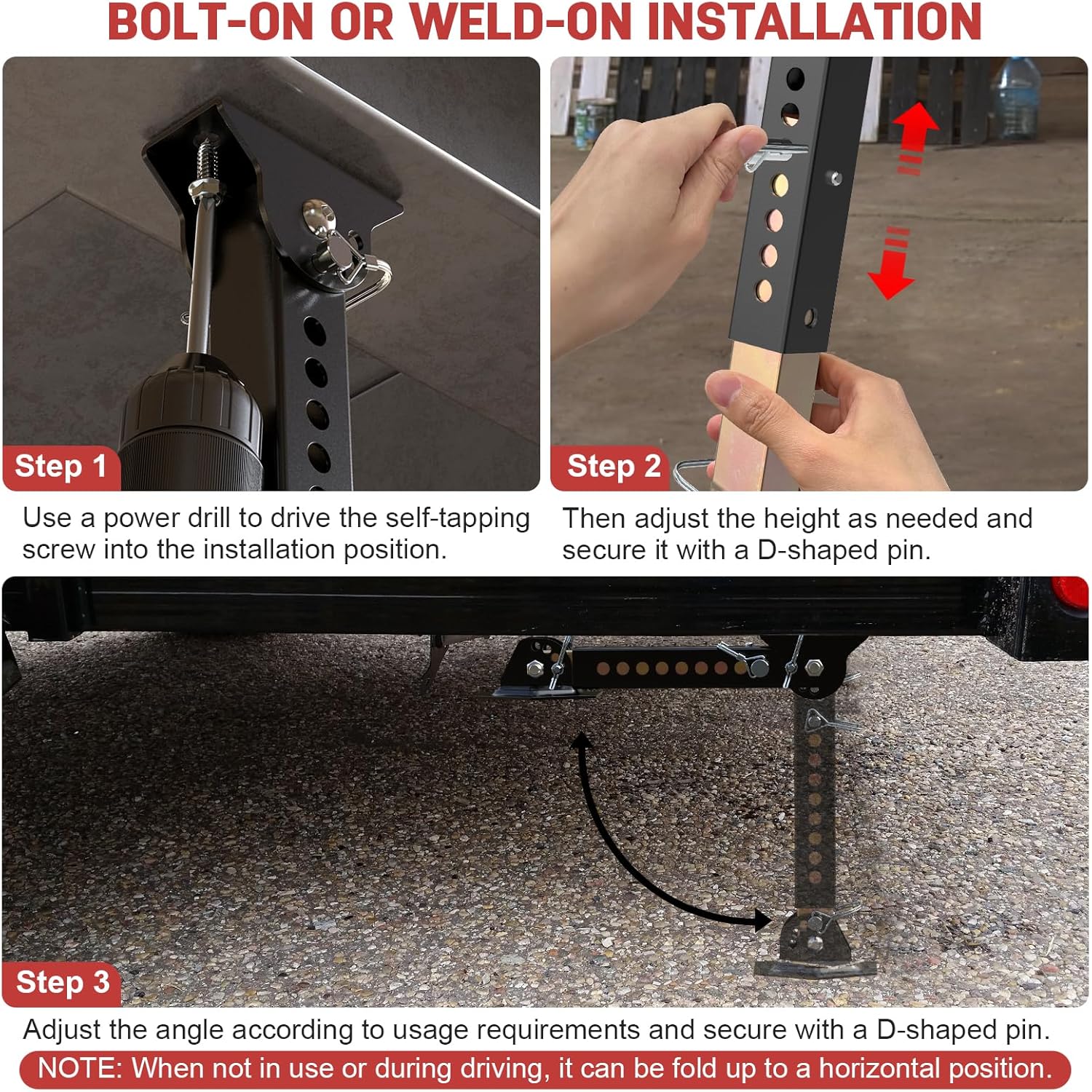 BOLT-ON OR WELD-ON INSTALLATION

Step 1

Use a power drill to drive the self-tapping screw into the installation position.

Step 2

Then adjust the height as needed and secure it with a D-shaped pin.

Step 3

Adjust the angle according to usage requirements and secure with a D-shaped pin.

NOTE: When not in use or during driving, it can be fold up to a horizontal position.