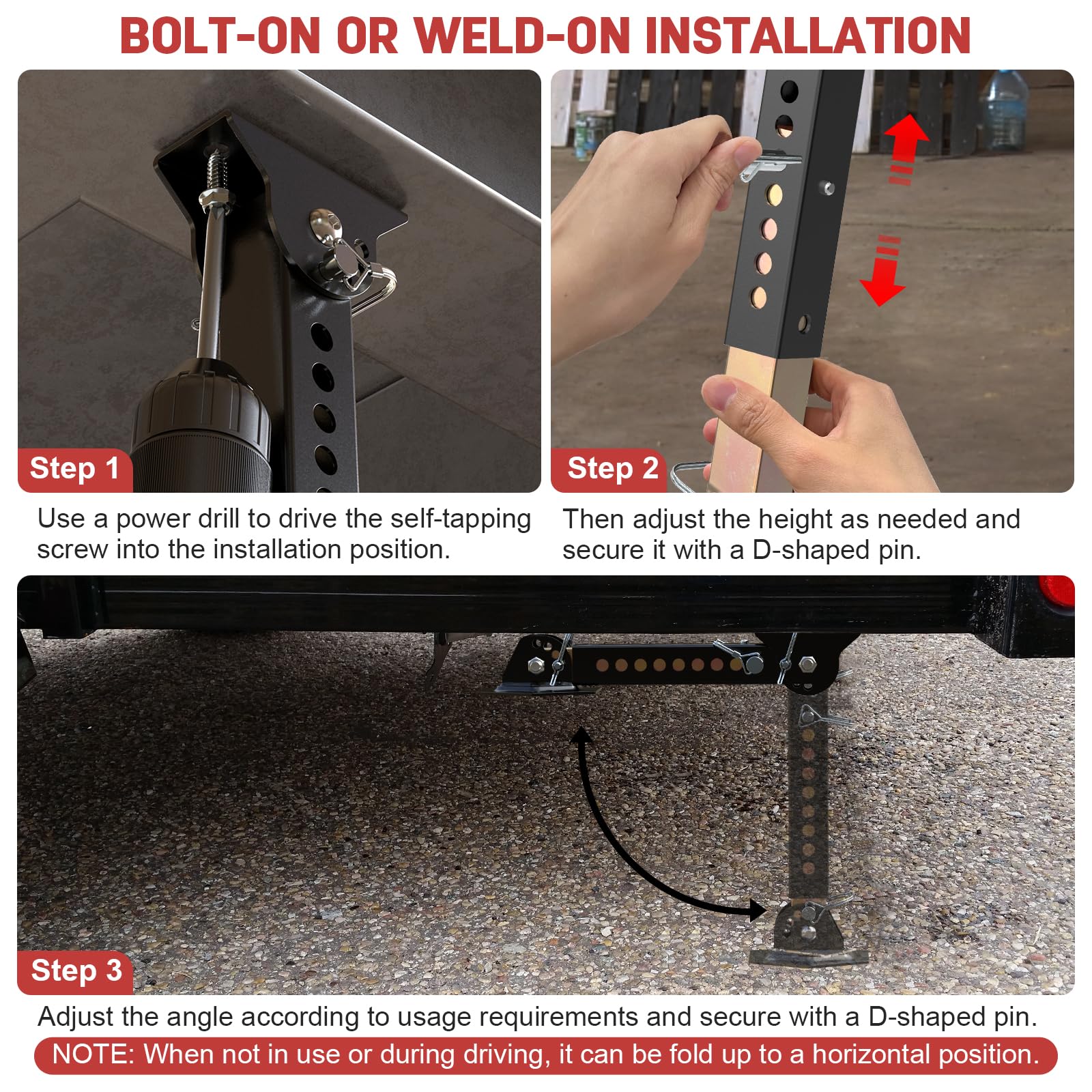 BOLT-ON OR WELD-ON INSTALLATION

Step 1

Use a power drill to drive the self-tapping screw into the installation position.

Step 2

Then adjust the height as needed and secure it with a D-shaped pin.

Step 3

Adjust the angle according to usage requirements and secure with a D-shaped pin.

NOTE: When not in use or during driving, it can be fold up to a horizontal position.