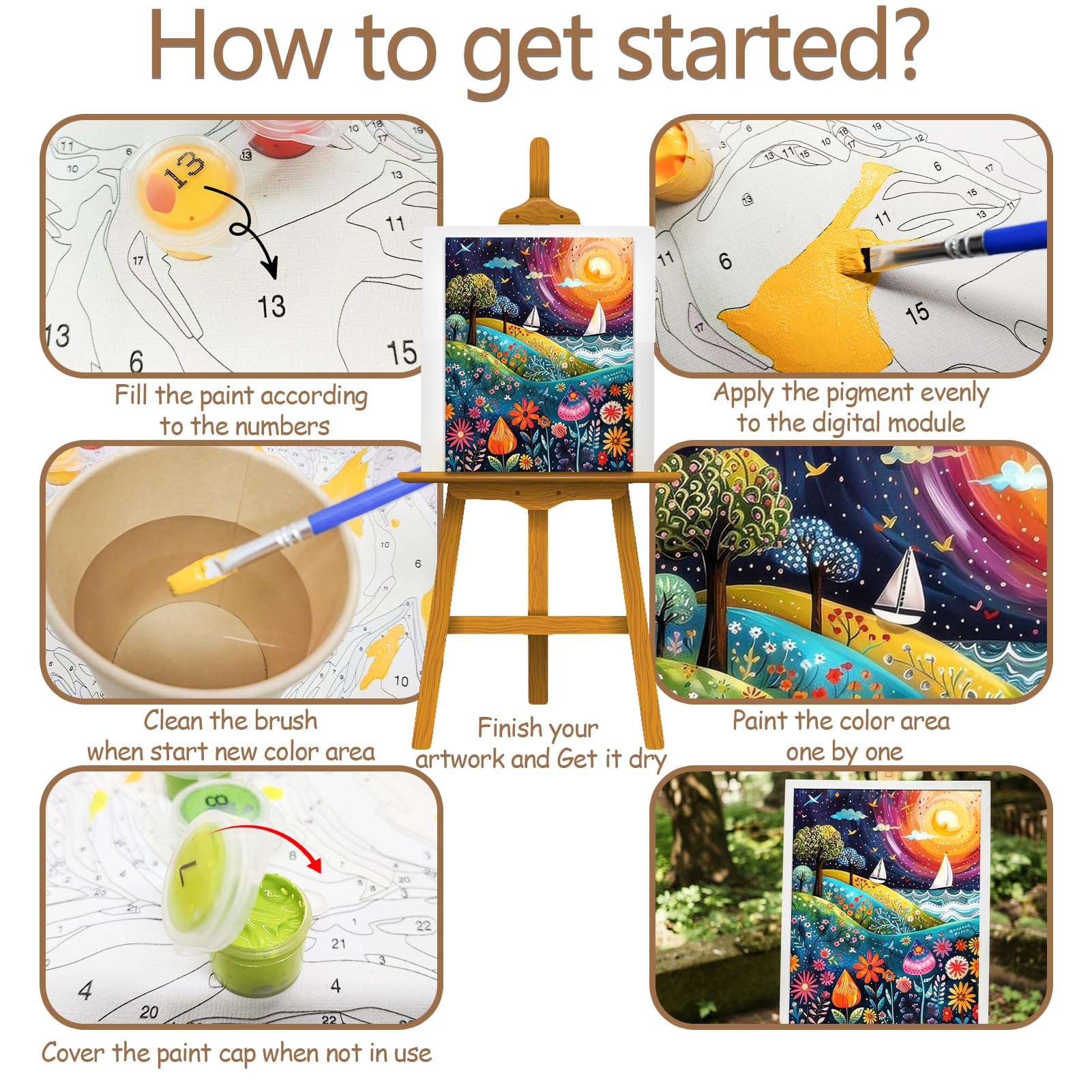 How to get started?

Fill the paint according to the numbers

Apply the pigment evenly to the digital module

Clean the brush when start new color area

Finish your artwork and Get it dry

Paint the color area one by one

Cover the paint cap when not in use