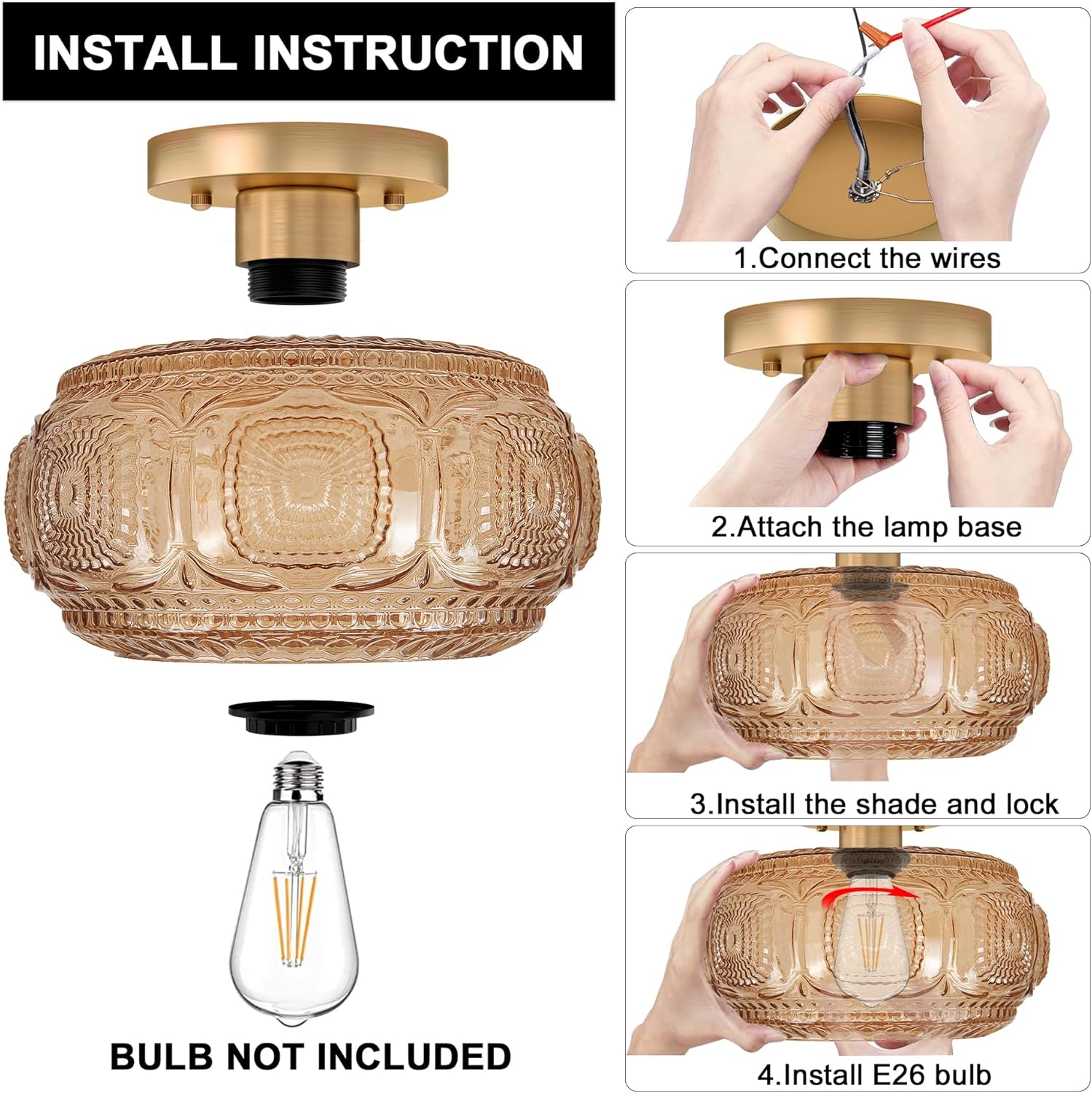 INSTALL INSTRUCTION

BULB NOT INCLUDED

1.Connect the wires

2.Attach the lamp base

3.Install the shade and lock

4.Install E26 bulb