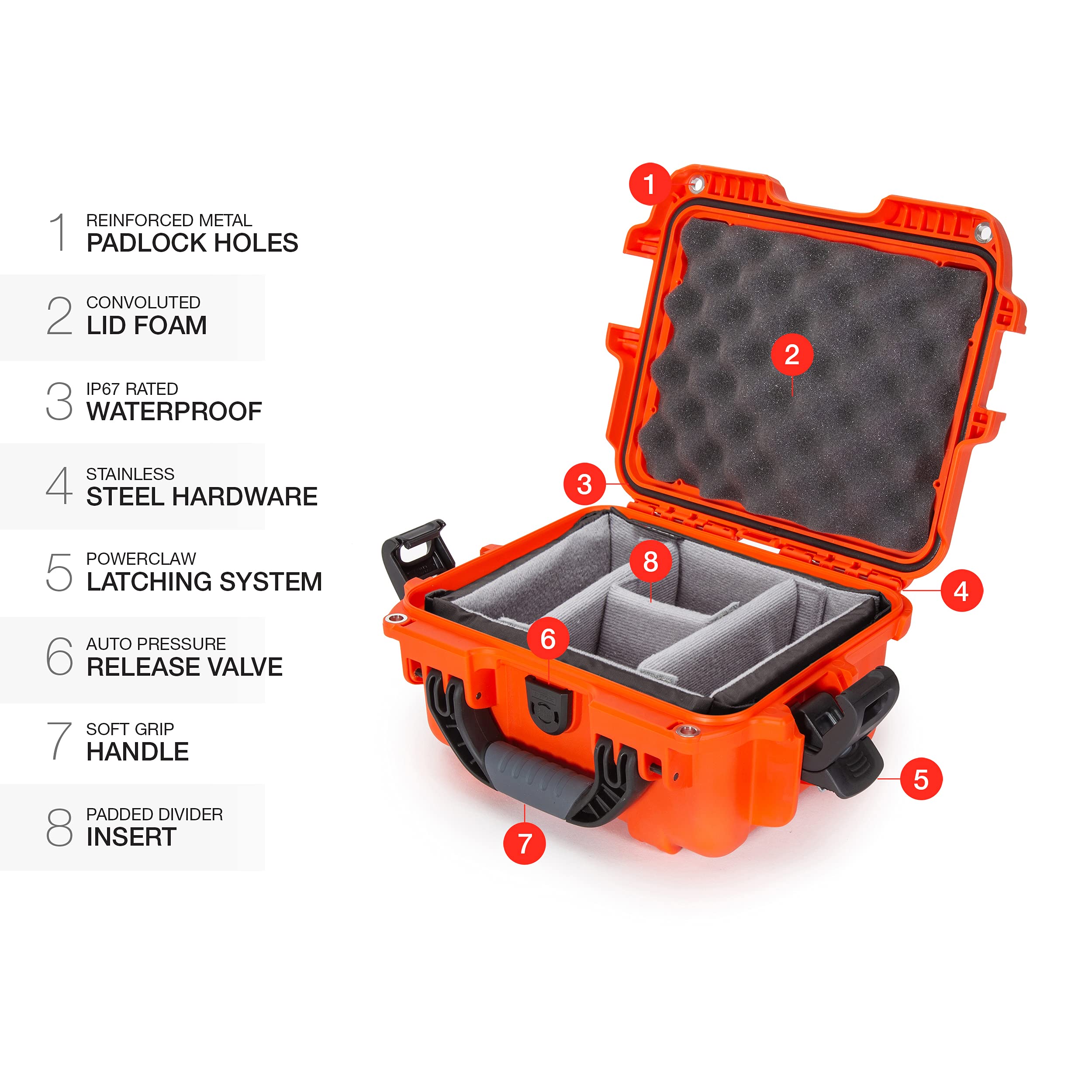 1 REINFORCED METAL
PADLOCK HOLES

2 CONVOLUTED
LID FOAM

3 IP67 RATED
WATERPROOF

4 STAINLESS
STEEL HARDWARE

5 POWERCLAW
LATCHING SYSTEM

6 AUTO PRESSURE
RELEASE VALVE

7 SOFT GRIP
HANDLE

8 PADDED DIVIDER
INSERT

1
2
3
8
4
6
5
7