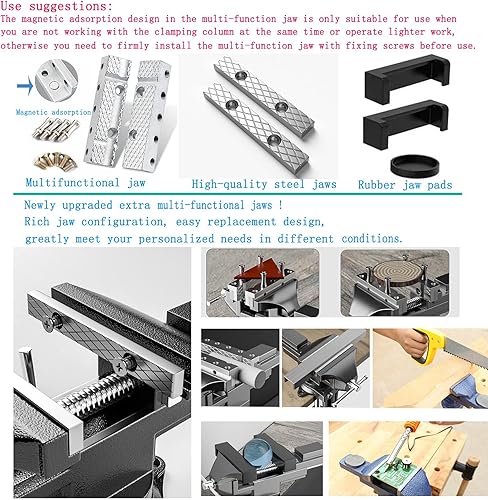 Use suggestions:
The magnetic adsorption design in the multi-function jaw is only suitable for use when you are not working with the clamping column at the same time or operate lighter work, otherwise you need to firmly install the multi-function jaw with fixing screws before use.

Magnetic adsorption

Multifunctional jaw

High-quality steel jaws

Rubber jaw pads

Newly upgraded extra multi-functional jaws !
Rich jaw configuration, easy replacement design, greatly meet your personalized needs in different conditions.