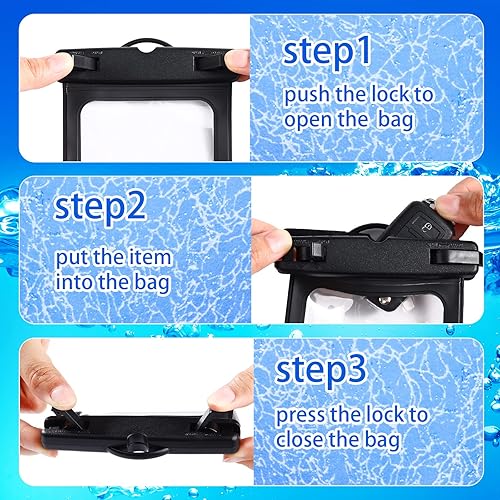 step1
push the lock to open the bag

step2
put the item into the bag

step3
press the lock to close the bag