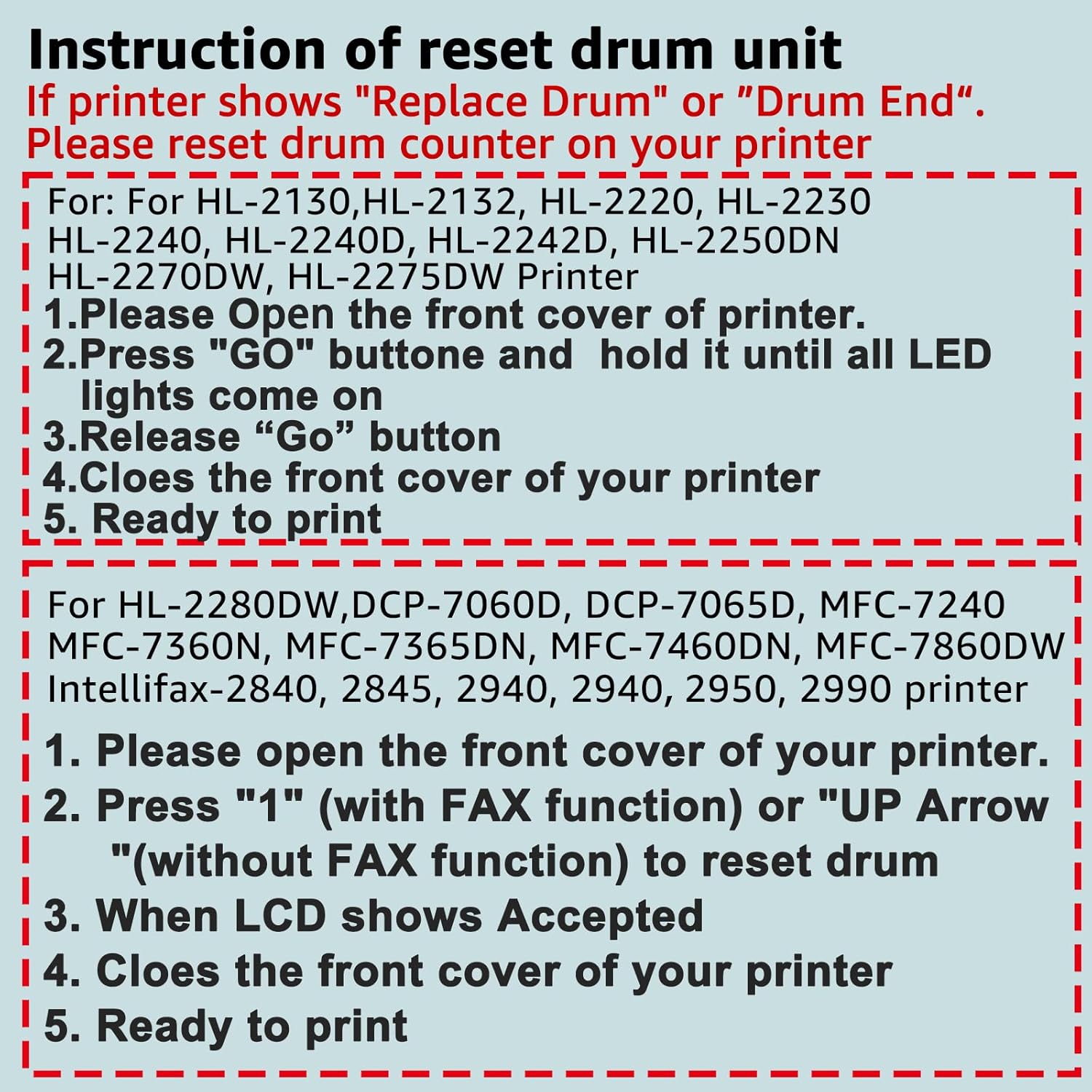 Instruction of reset drum unit
If printer shows "Replace Drum" or ”Drum End“. Please reset drum counter on your printer

For: For HL-2130,HL-2132, HL-2220, HL-2230 HL-2240, HL-2240D, HL-2242D, HL-2250DN HL-2270DW, HL-2275DW Printer
1.Please Open the front cover of printer.
2.Press "GO" buttone and hold it until all LED lights come on
3.Release “Go” button
4.Cloes the front cover of your printer
5. Ready to print

For HL-2280DW,DCP-7060D, DCP-7065D, MFC-7240 MFC-7360N, MFC-7365DN, MFC-7460DN, MFC-7860DW Intellifax-2840, 2845, 2940, 2940, 2950, 2990 printer
1. Please open the front cover of your printer.
2. Press "1" (with FAX function) or "UP Arrow "(without FAX function) to reset drum
3. When LCD shows Accepted
4. Cloes the front cover of your printer
5. Ready to print