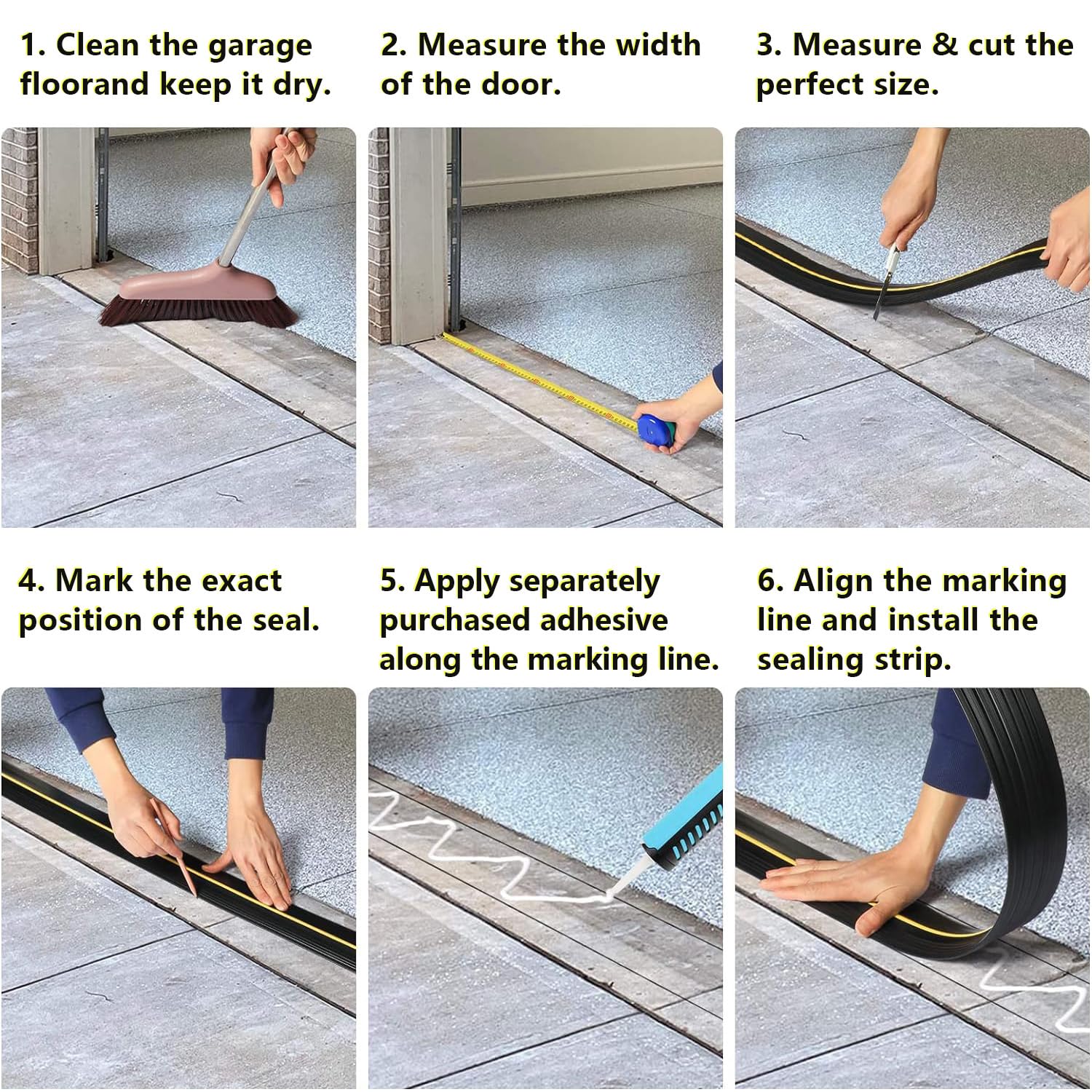 1. Clean the garage floorand keep it dry.

2. Measure the width of the door.

3. Measure & cut the perfect size.

4. Mark the exact position of the seal.

5. Apply separately purchased adhesive along the marking line.

6. Align the marking line and install the sealing strip.