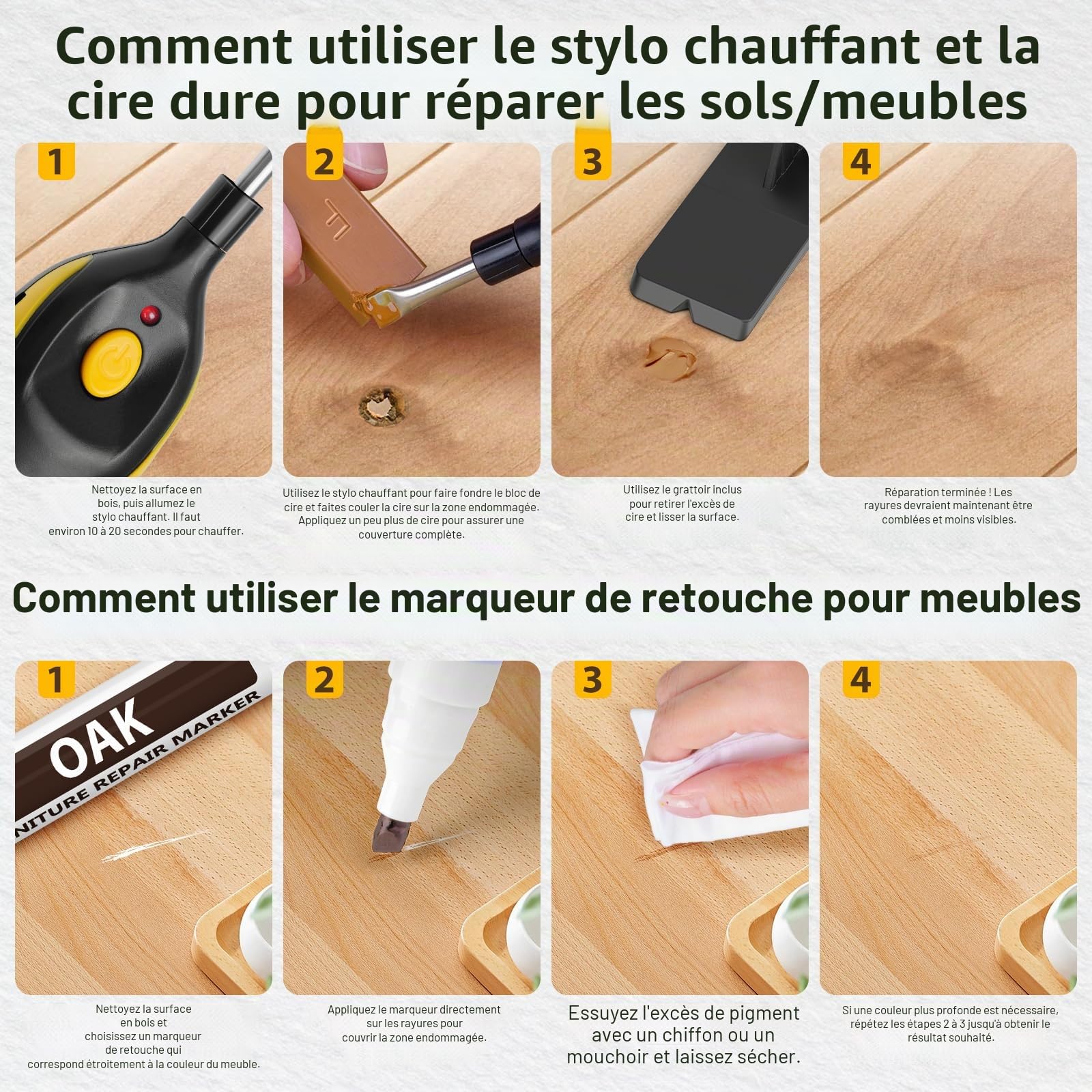 Comment utiliser le stylo chauffant et la cire dure pour réparer les sols/meubles

1

Nettoyez la surface en bois, puis allumez le stylo chauffant. Il faut environ 10 à 20 secondes pour chauffer.

2

Utilisez le stylo chauffant pour faire fondre le bloc de cire et faites couler la cire sur la zone endommagée. Appliquez un peu plus de cire pour assurer une couverture complète.

3

Utilisez le grattoir inclus pour retirer l'excès de cire et lisser la surface.

4

Réparation terminée ! Les rayures devraient maintenant être comblées et moins visibles.

Comment utiliser le marqueur de retouche pour meubles

1

OAK
NITURE REPAIR MARKER

Nettoyez la surface en bois et choisissez un marqueur de retouche qui correspond étroitement à la couleur du meuble.

2

Appliquez le marqueur directement sur les rayures pour couvrir la zone endommagée.

3

Essuyez l'excès de pigment avec un chiffon ou un mouchoir et laissez sécher.

4

Si une couleur plus profonde est nécessaire, répétez les étapes 2 à 3 jusqu'à obtenir le résultat souhaité.