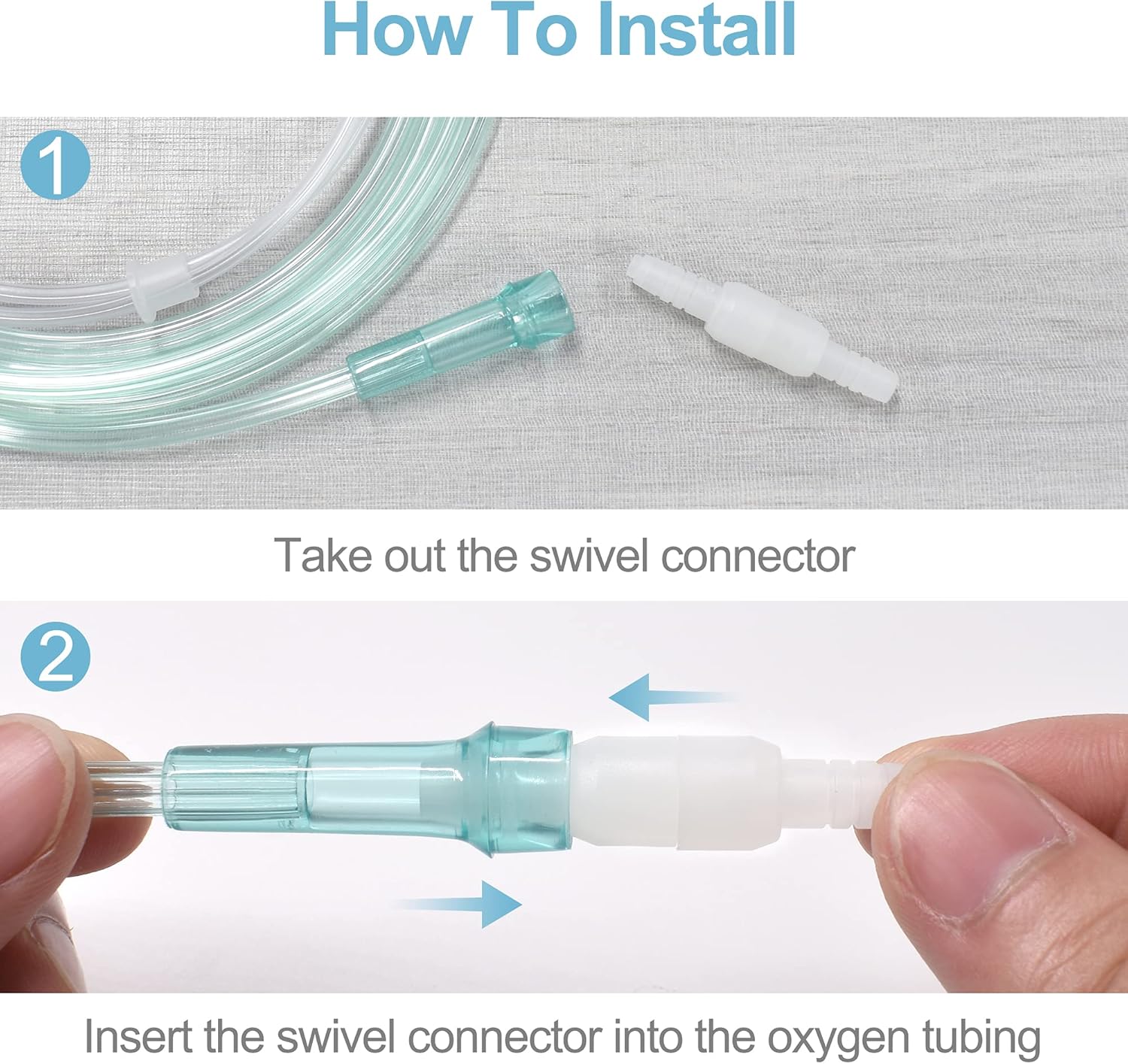 How To Install

1

Take out the swivel connector

2

Insert the swivel connector into the oxygen tubing