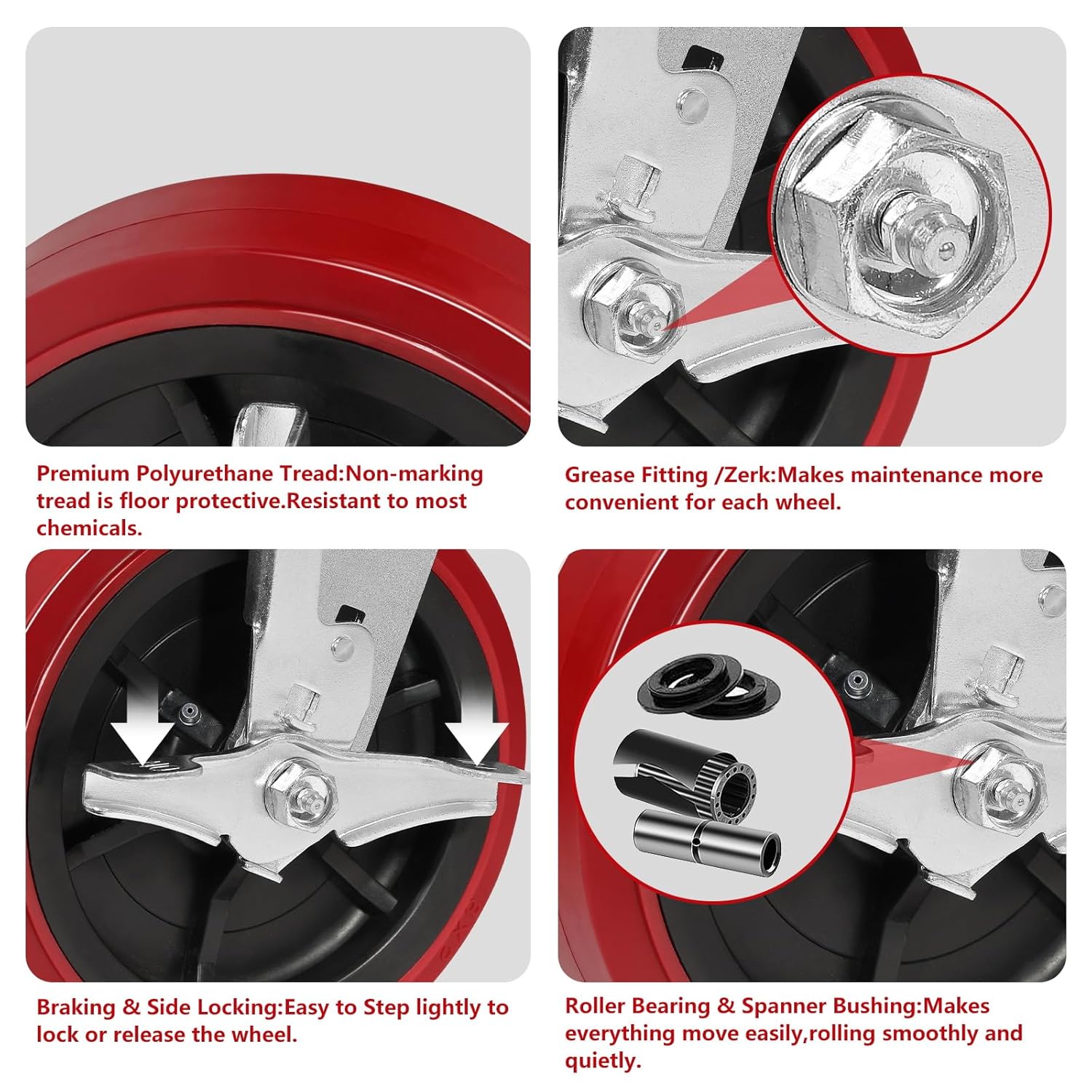 Premium Polyurethane Tread:Non-marking tread is floor protective.Resistant to most chemicals.

Grease Fitting /Zerk:Makes maintenance more convenient for each wheel.

Braking & Side Locking:Easy to Step lightly to lock or release the wheel.

Roller Bearing & Spanner Bushing:Makes everything move easily,rolling smoothly and quietly.