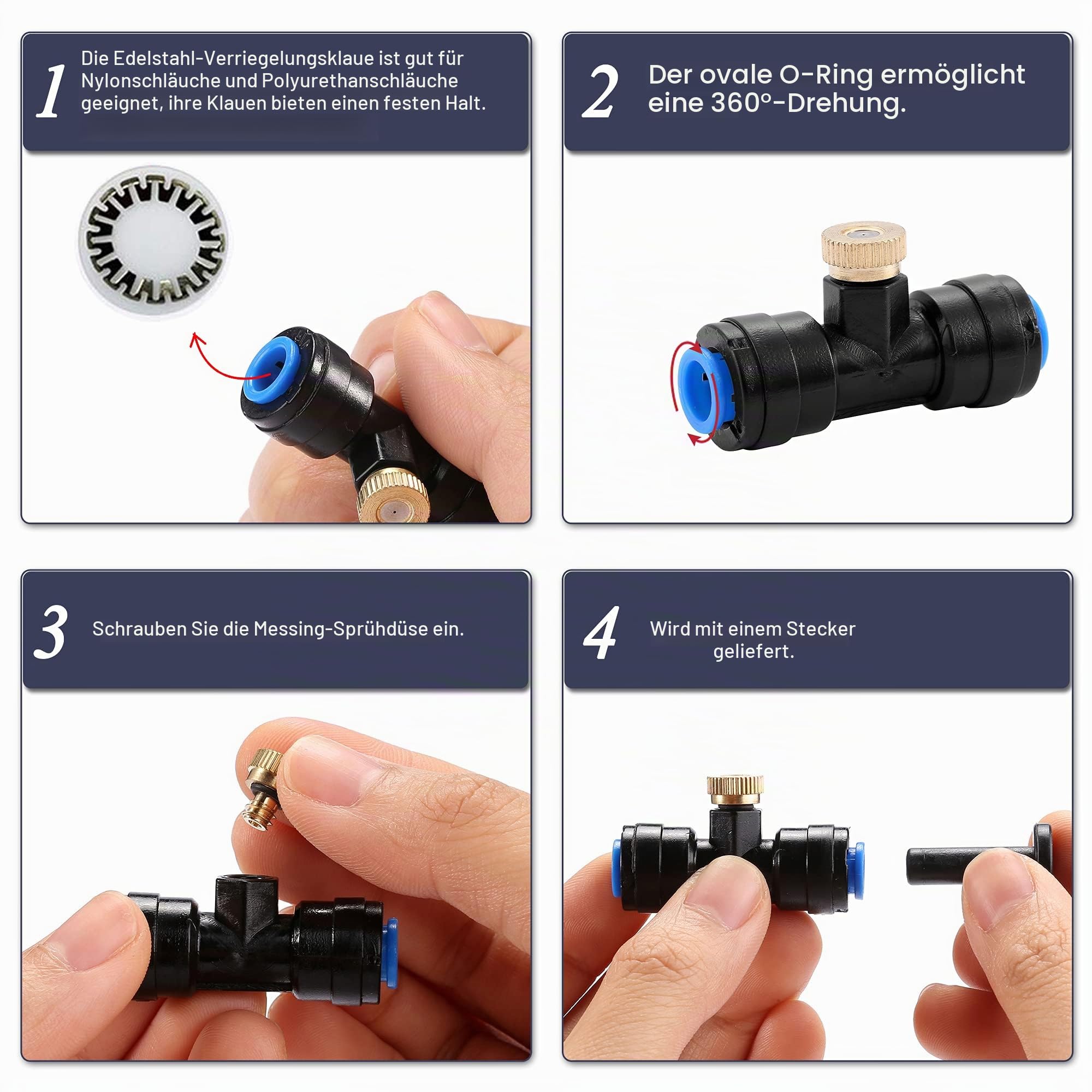 1 Die Edelstahl-Verriegelungsklaue ist gut für Nylonschläuche und Polyurethanschläuche geeignet, ihre Klauen bieten einen festen Halt.

2 Der ovale O-Ring ermöglicht eine 360°-Drehung.

3 Schrauben Sie die Messing-Sprühdüse ein.

4 Wird mit einem Stecker geliefert.