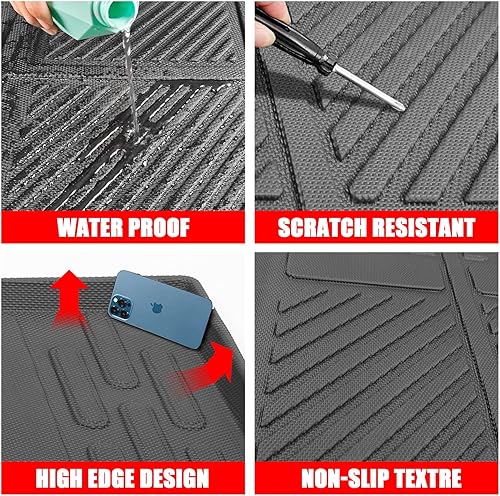 WATER PROOF

SCRATCH RESISTANT

HIGH EDGE DESIGN

NON-SLIP TEXTRE