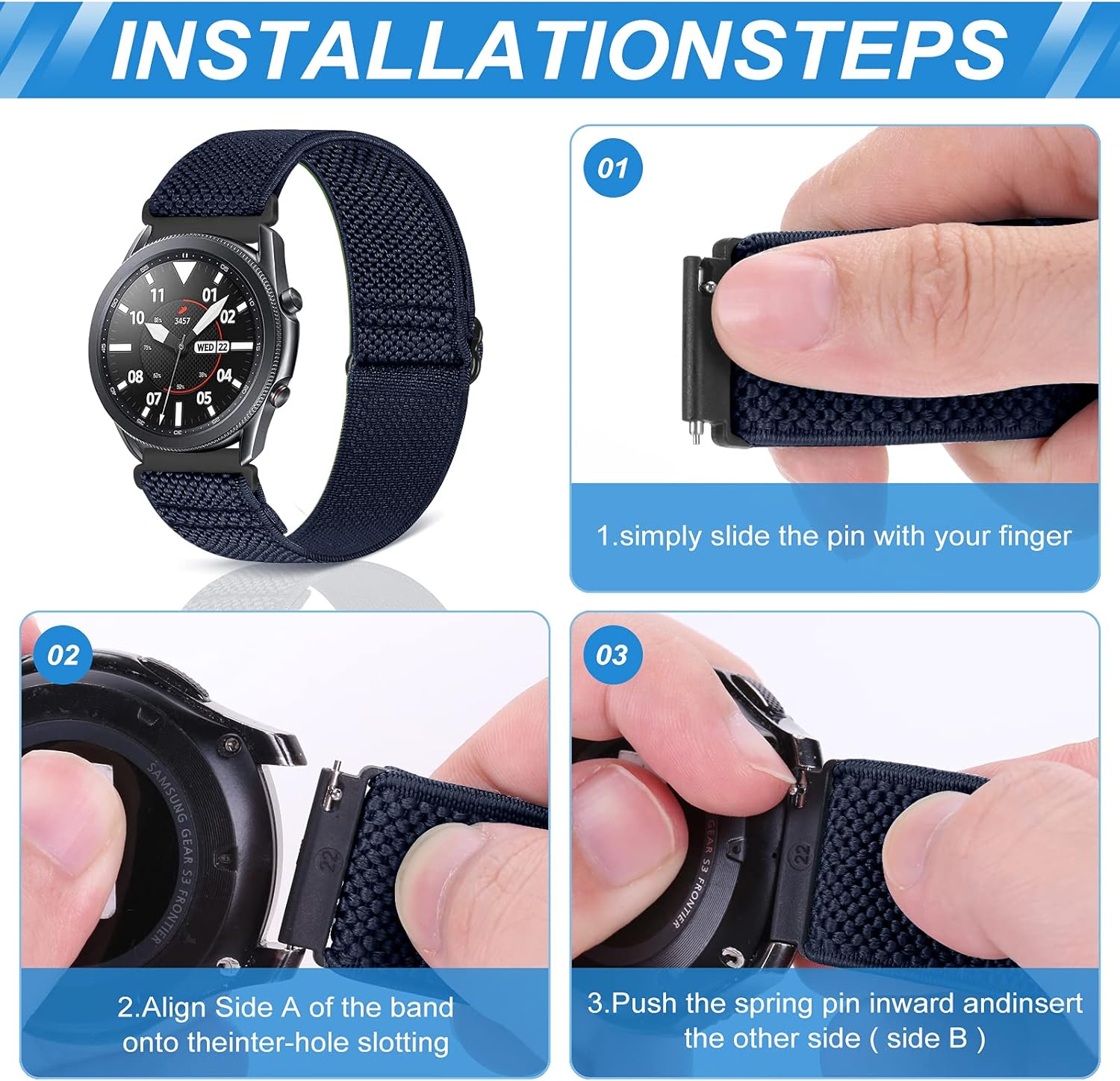 INSTALLATIONSTEPS

11 01 10 02 3457 WED 22 08 04 07 05

01

1.simply slide the pin with your finger

02

SAMSUNG GEAR S3 FRONTIER

22

2.Align Side A of the band onto theinter-hole slotting

03

GEAR S3 FRONTIER

22

3.Push the spring pin inward andinsert the other side ( side B )