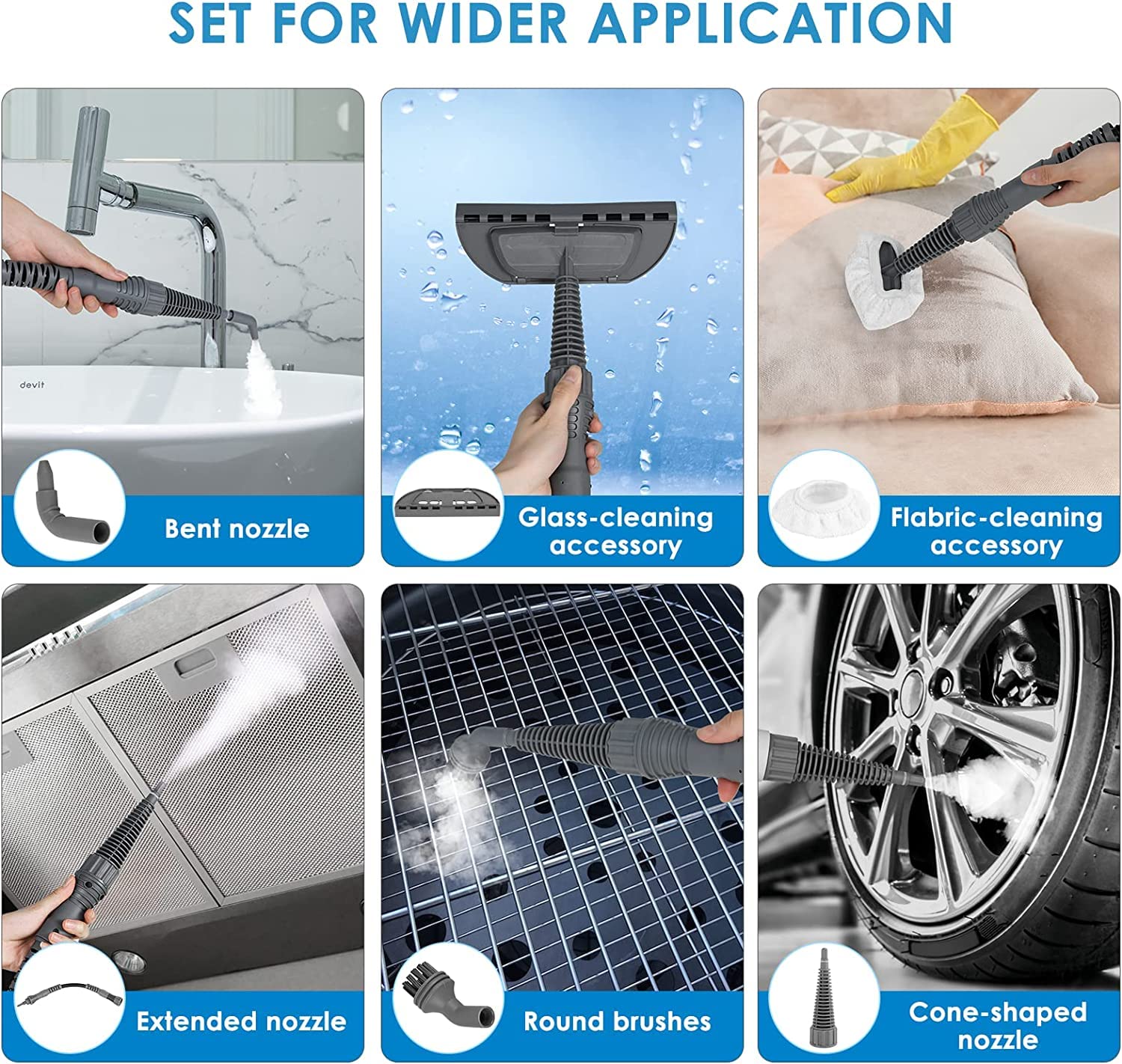 SET FOR WIDER APPLICATION

devit

Bent nozzle

Glass-cleaning accessory

Flabric-cleaning accessory

Extended nozzle

Round brushes

Cone-shaped nozzle