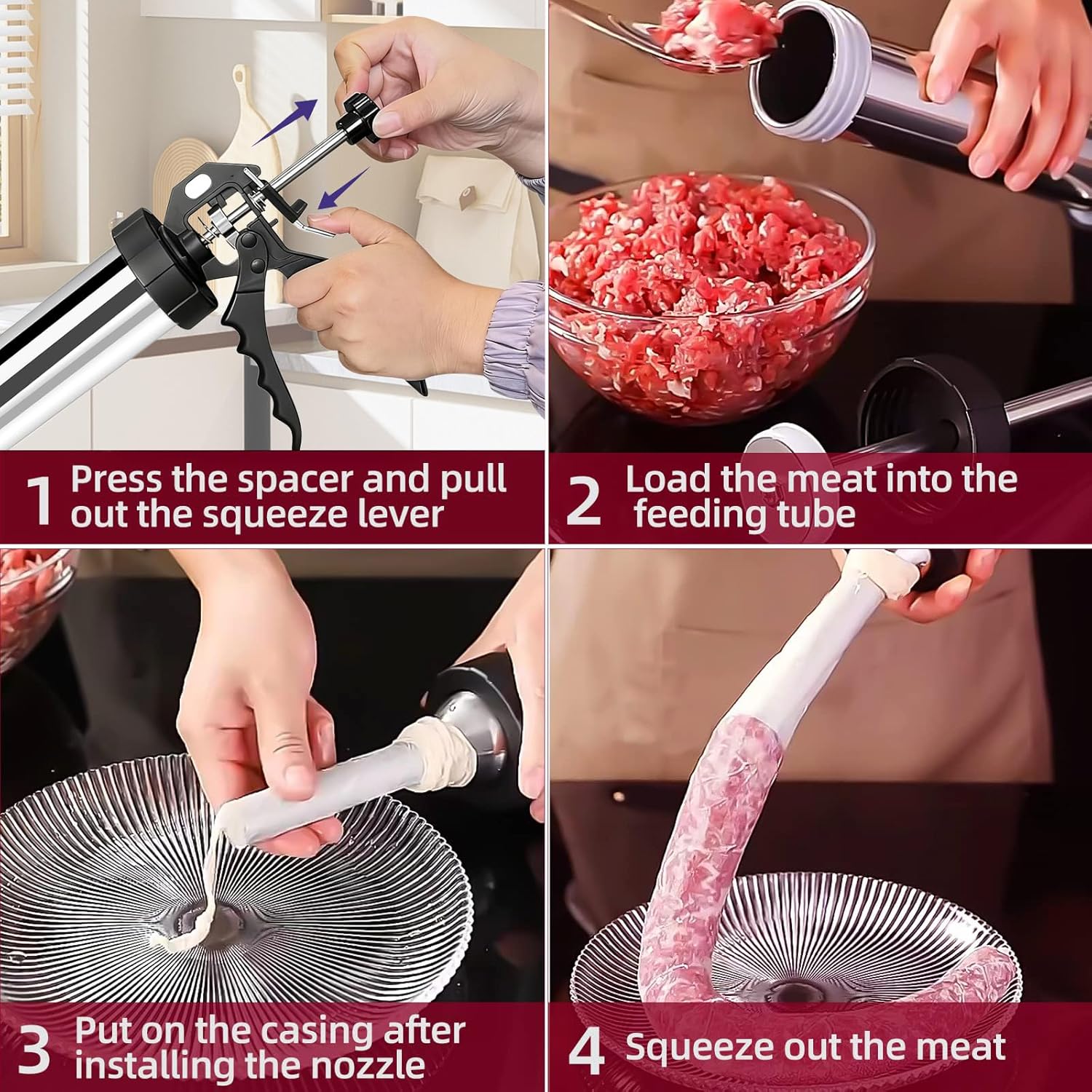 1 Press the spacer and pull out the squeeze lever

2 Load the meat into the feeding tube

3 Put on the casing after installing the nozzle

4 Squeeze out the meat