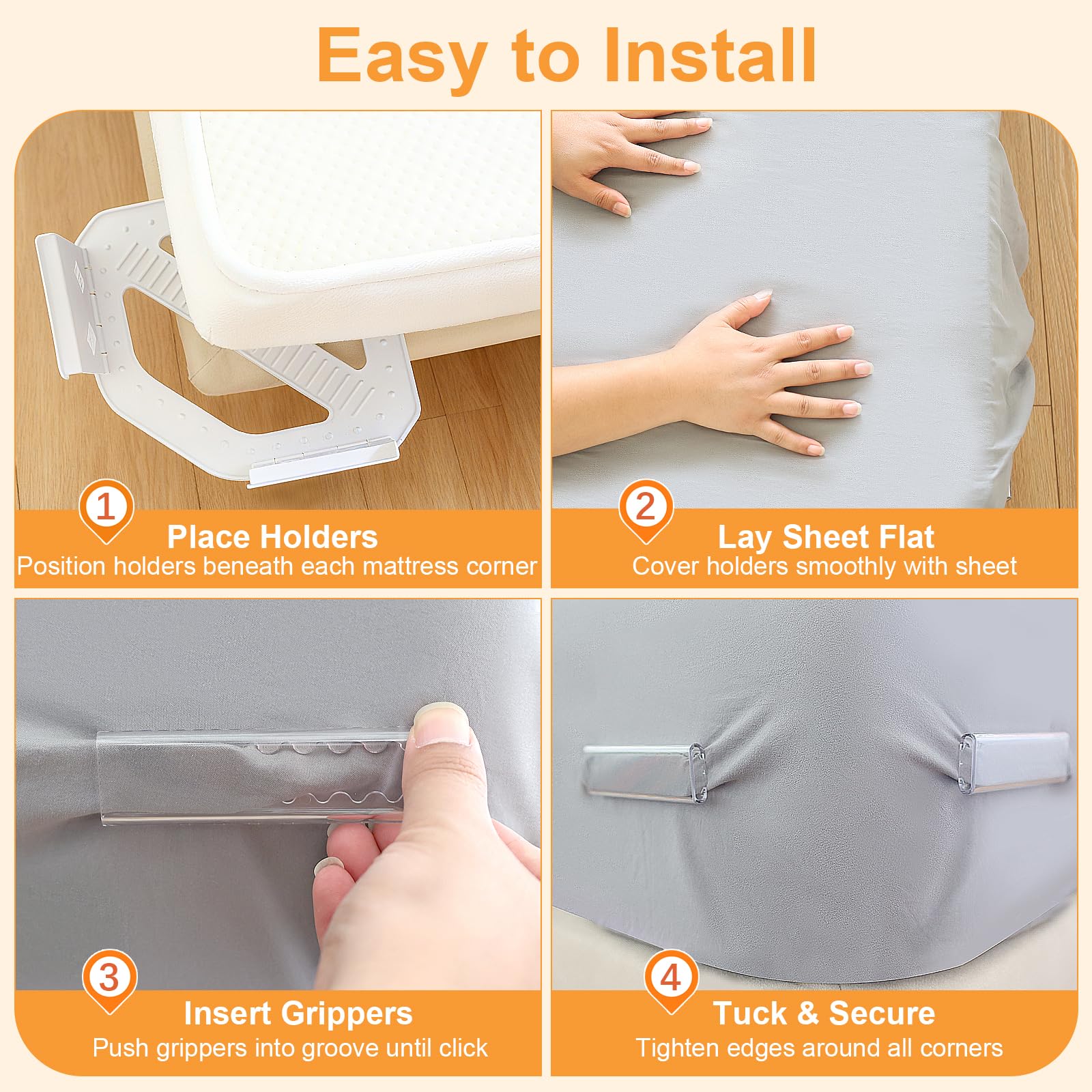 Easy to Install

1
Place Holders
Position holders beneath each mattress corner

2
Lay Sheet Flat
Cover holders smoothly with sheet

3
Insert Grippers
Push grippers into groove until click

4
Tuck & Secure
Tighten edges around all corners