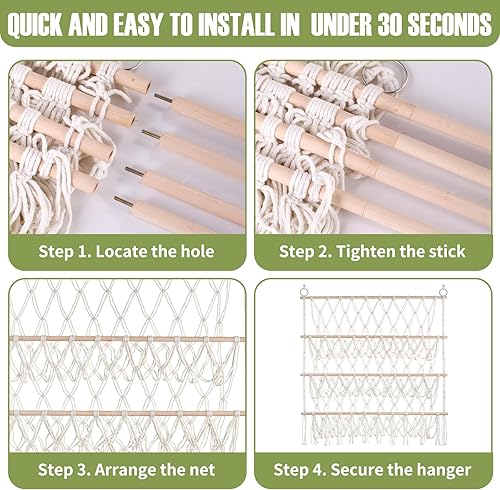 QUICK AND EASY TO INSTALL IN UNDER 30 SECONDS

Step 1. Locate the hole

Step 2. Tighten the stick

Step 3. Arrange the net

Step 4. Secure the hanger